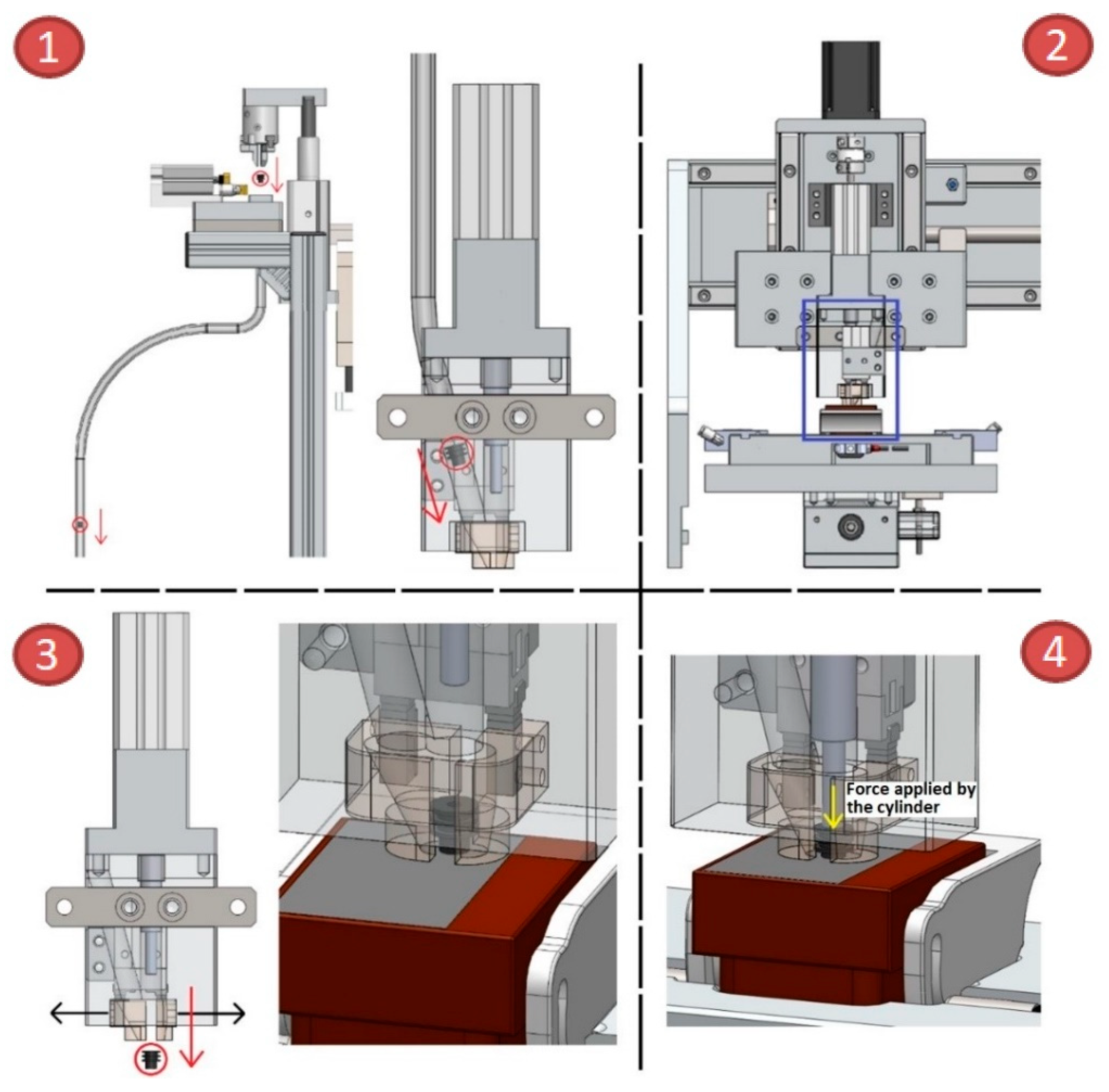 1

2

3

4

Force applied by the cylinder