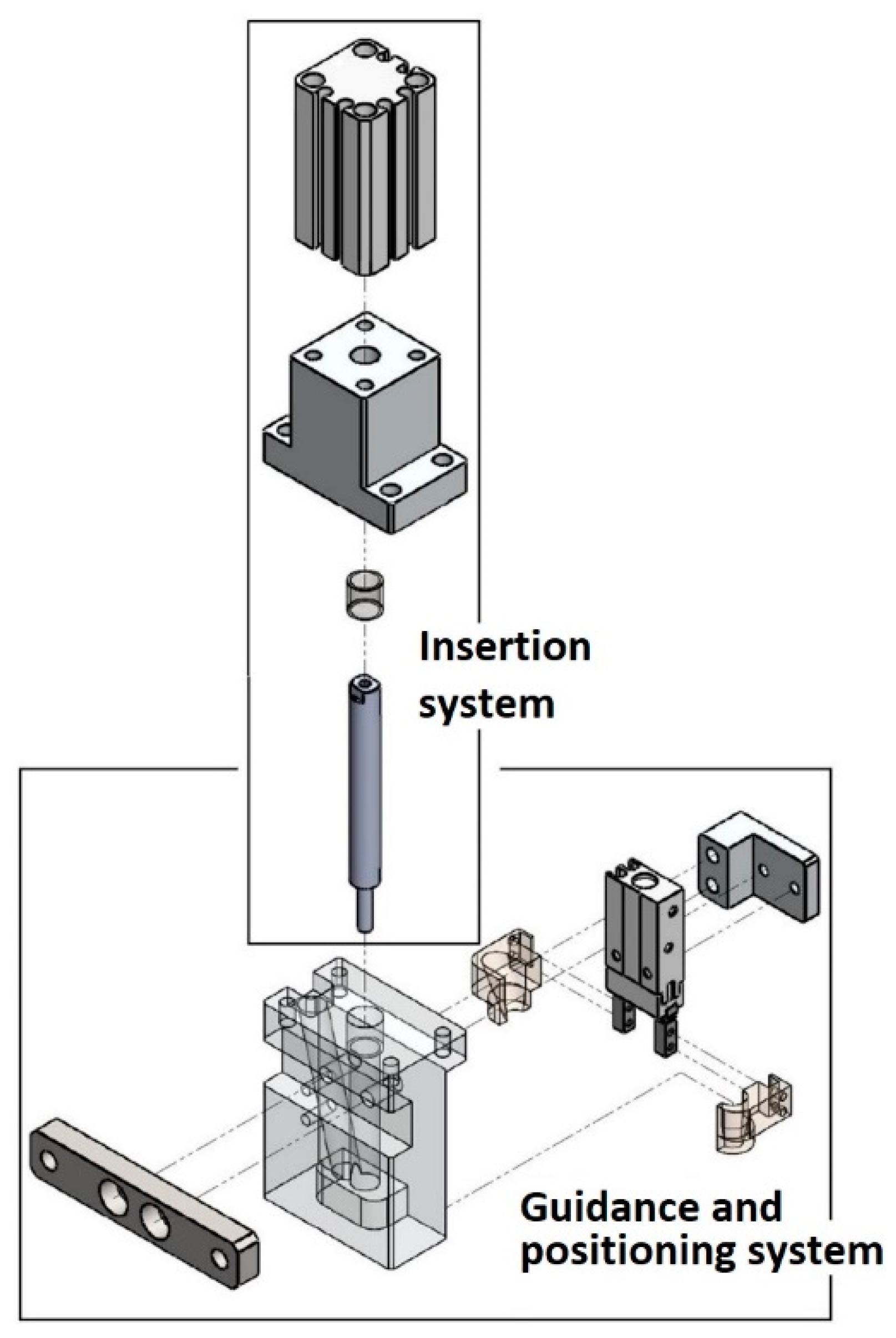 Insertion system

Guidance and positioning system