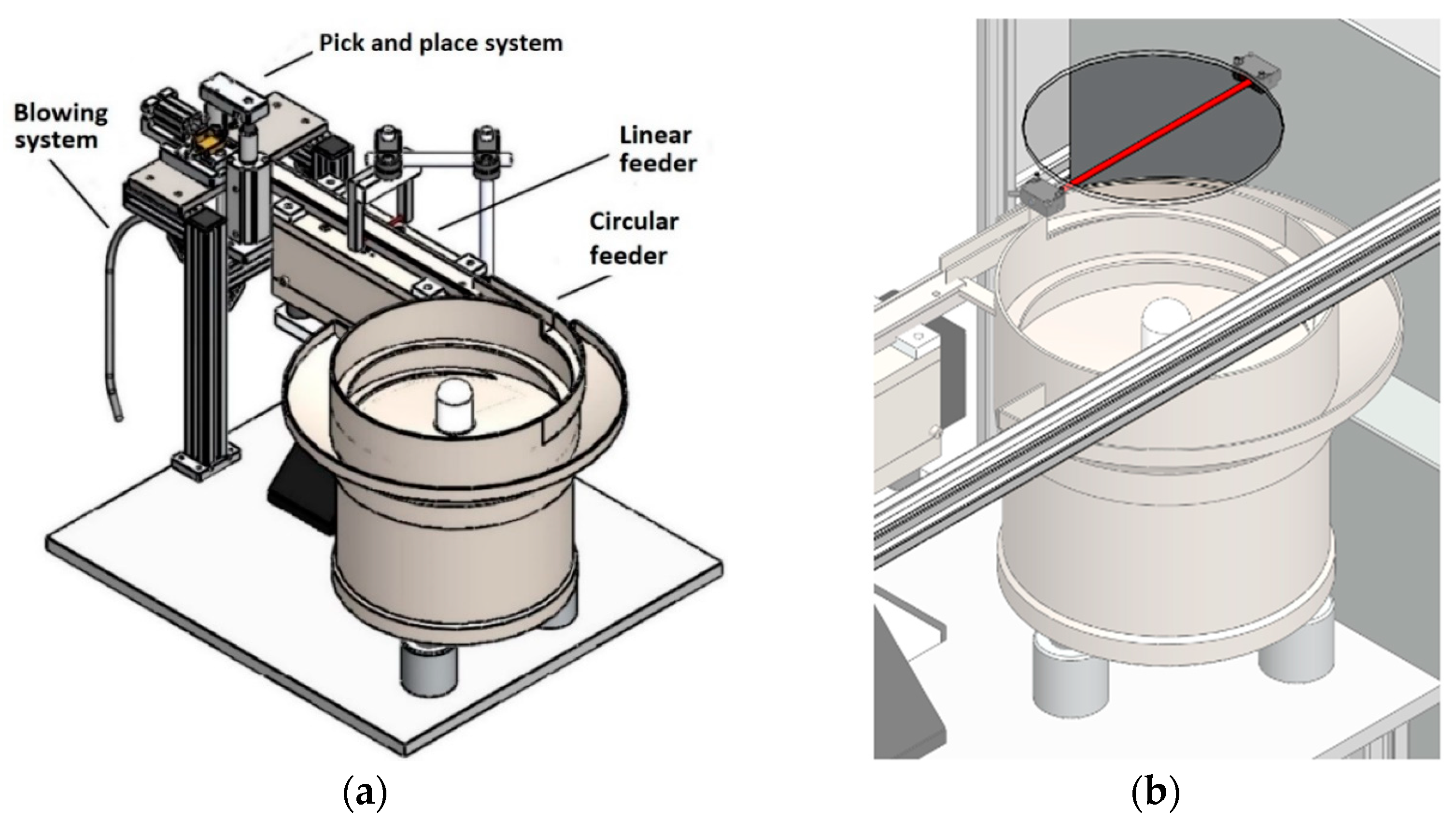 Pick and place system

Blowing system

Linear feeder

Circular feeder

(a)

(b)