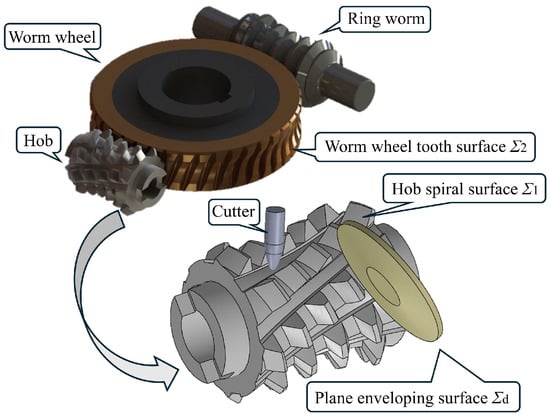 Worm wheel

Ring worm

Hob

Worm wheel tooth surface $\Sigma_2$

Hob spiral surface $\Sigma_1$

Cutter

Plane enveloping surface $\Sigma_d$