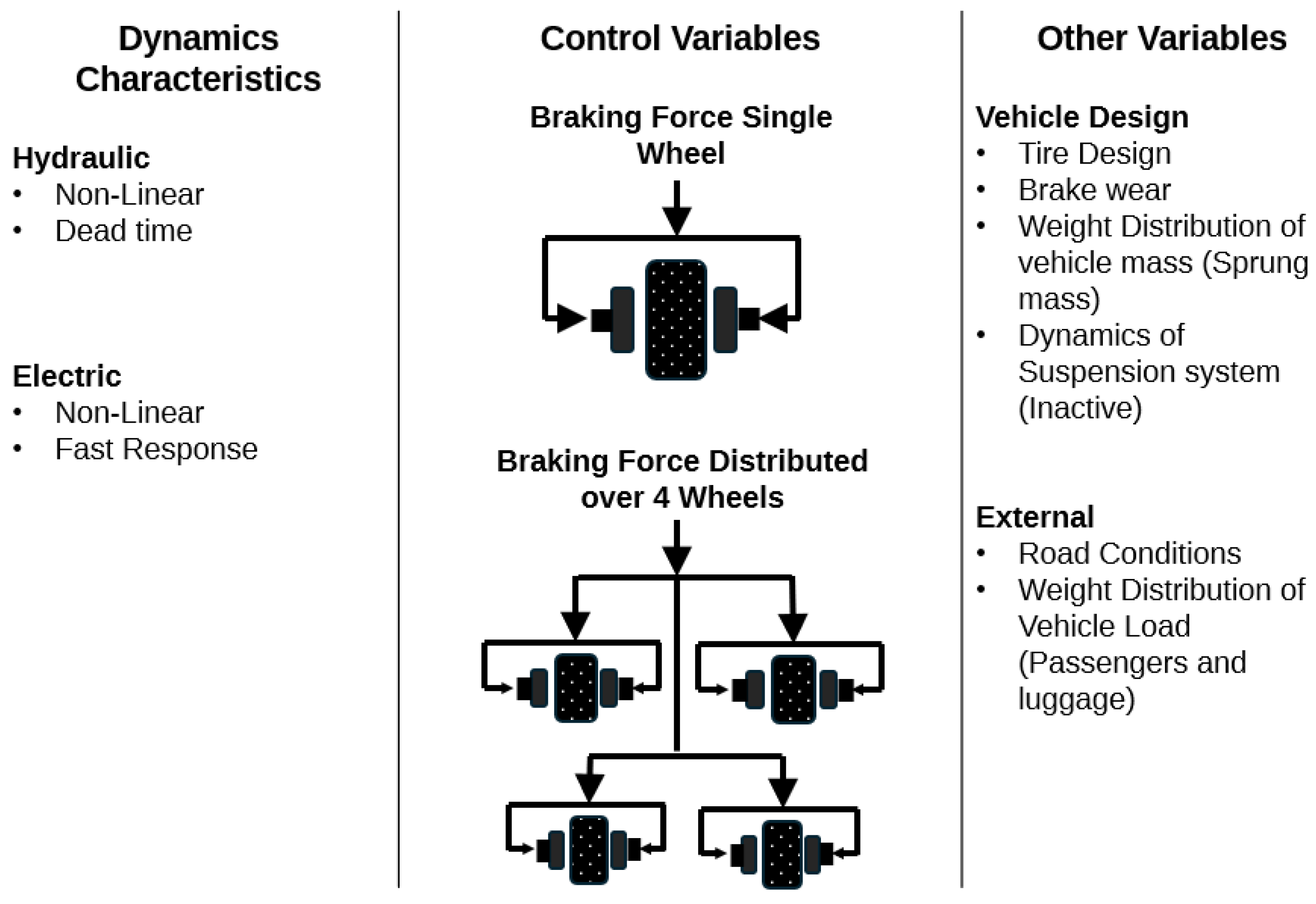 Dynamics Characteristics

Hydraulic
• Non-Linear
• Dead time

Electric
• Non-Linear
• Fast Response

Control Variables

Braking Force Single Wheel

Braking Force Distributed over 4 Wheels

Other Variables

Vehicle Design
• Tire Design
• Brake wear
• Weight Distribution of vehicle mass (Sprung mass)
• Dynamics of Suspension system (Inactive)

External
• Road Conditions
• Weight Distribution of Vehicle Load (Passengers and luggage)