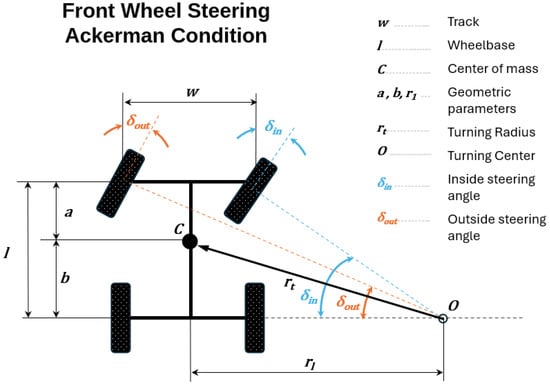 Front Wheel Steering
Ackerman Condition

$w$ Track
$l$ Wheelbase
$C$ Center of mass
$a, b, r_1$ Geometric parameters
$r_t$ Turning Radius
$O$ Turning Center
$\delta_{in}$ Inside steering angle
$\delta_{out}$ Outside steering angle

$w$
$\delta_{out}$
$\delta_{in}$
$a$
$C$
$l$
$b$
$r_t$
$\delta_{in}$
$\delta_{out}$
$O$
$r_1$