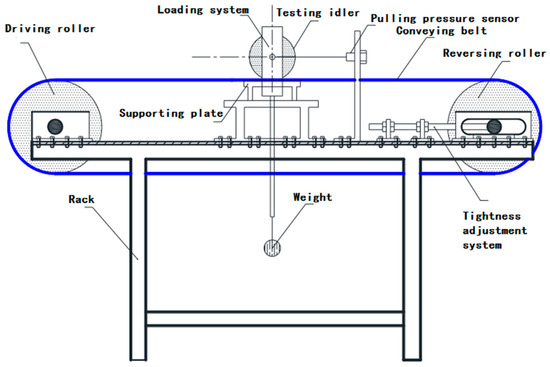 Loading system
Testing idler
Pulling pressure sensor
Conveying belt
Driving roller
Reversing roller
Supporting plate
Rack
Weight
Tightness adjustment system