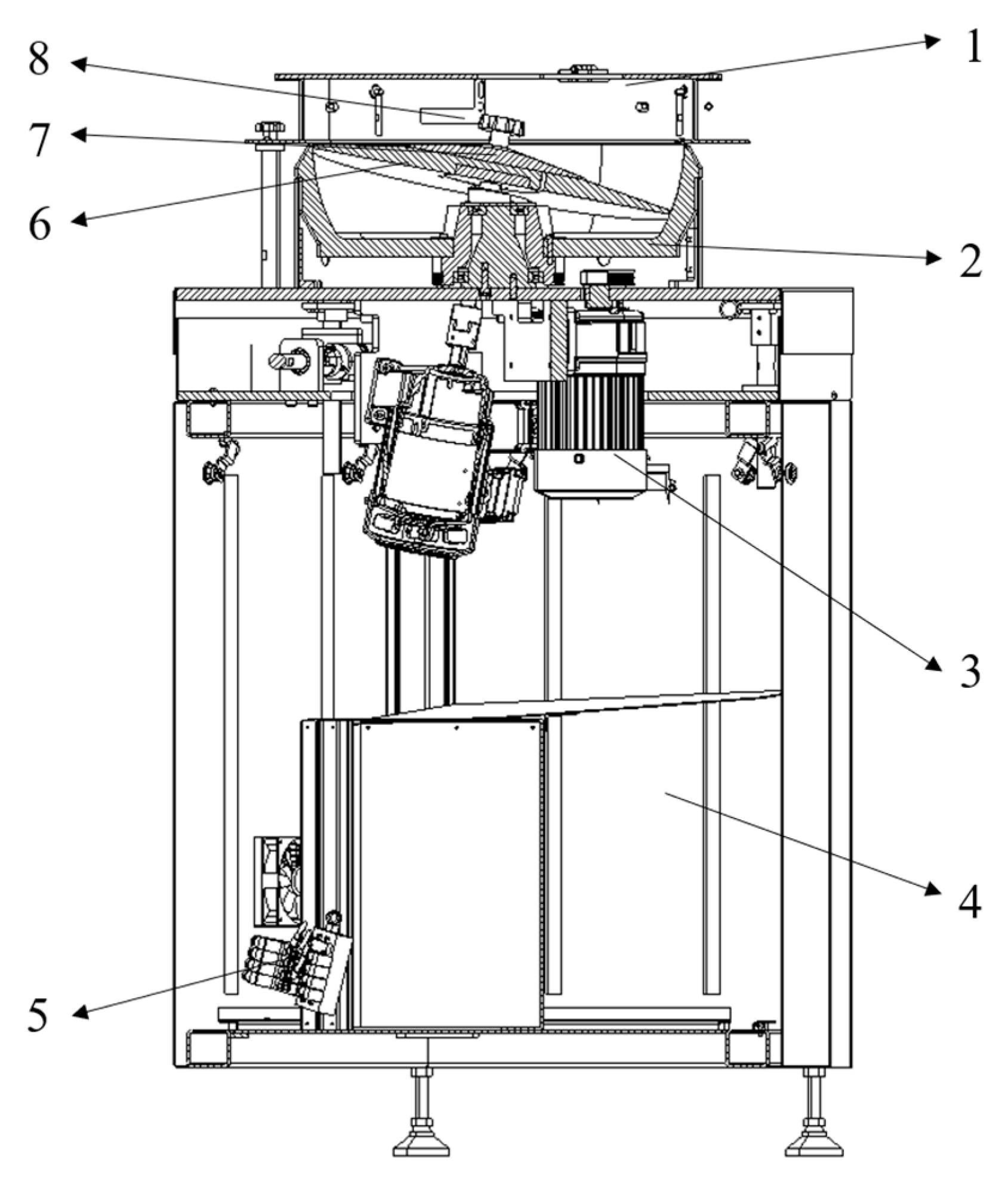 8
1
7
6
2
3
4
5