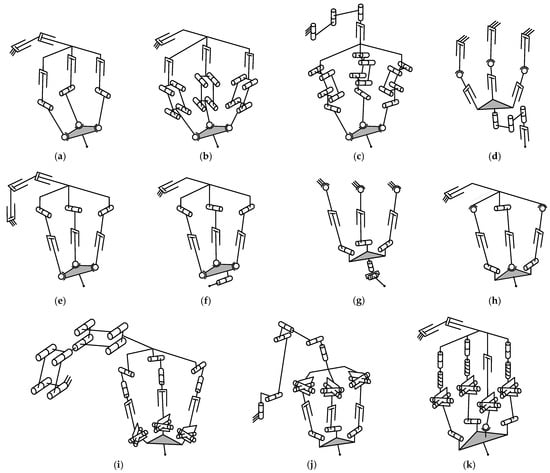 (a)

(b)

(c)

(d)

(e)

(f)

(g)

(h)

(i)

(j)

(k)