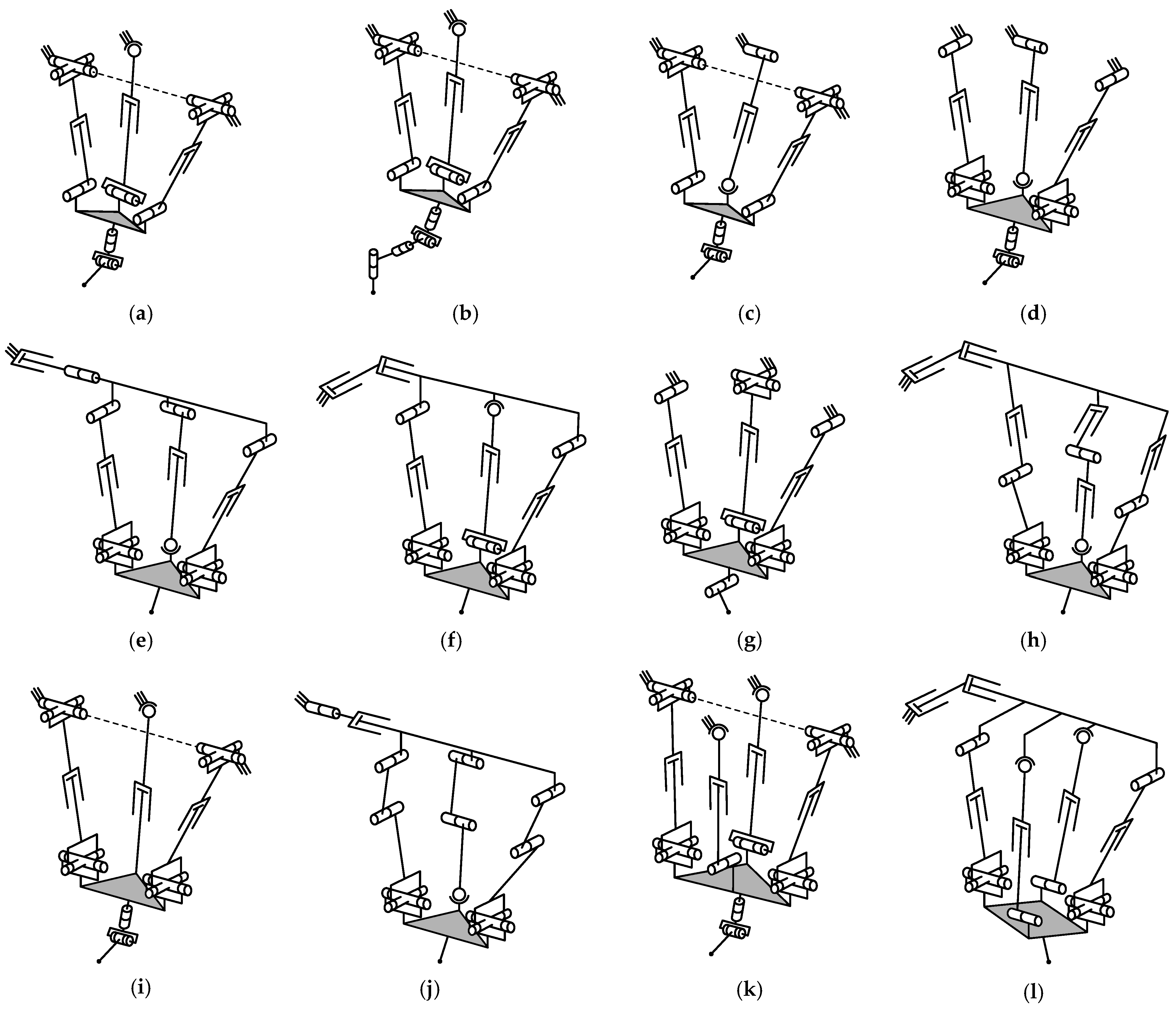 (a)

(b)

(c)

(d)

(e)

(f)

(g)

(h)

(i)

(j)

(k)

(l)