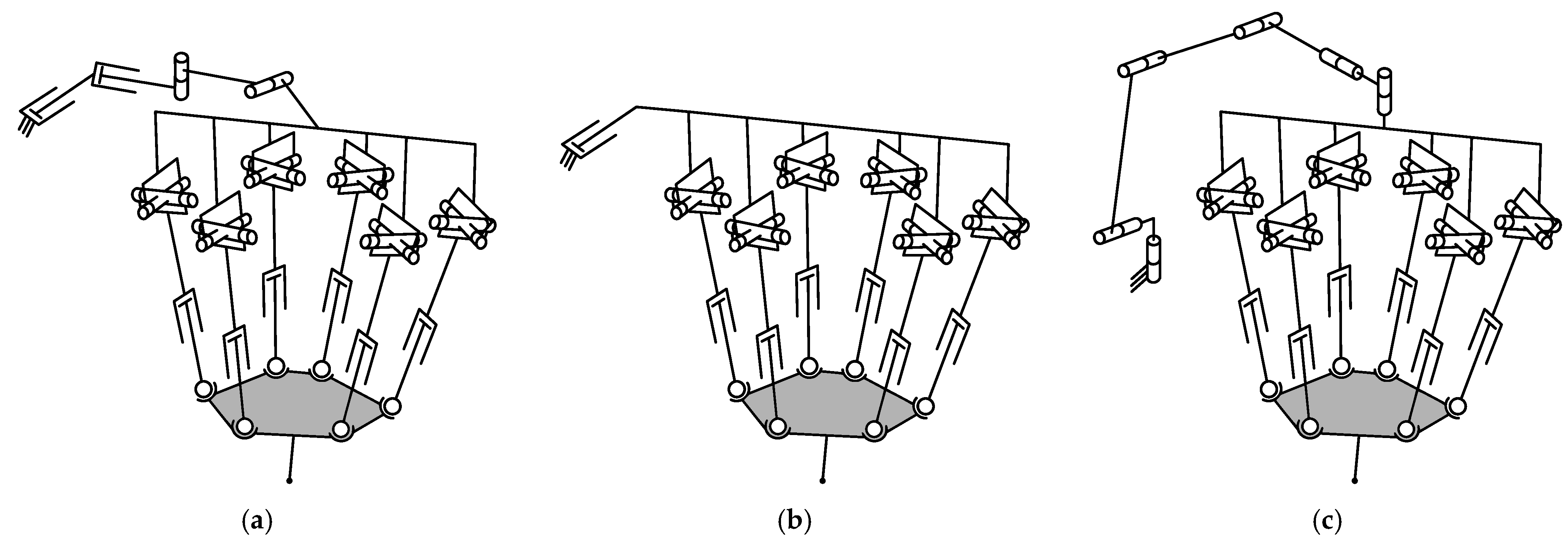 (a)

(b)

(c)