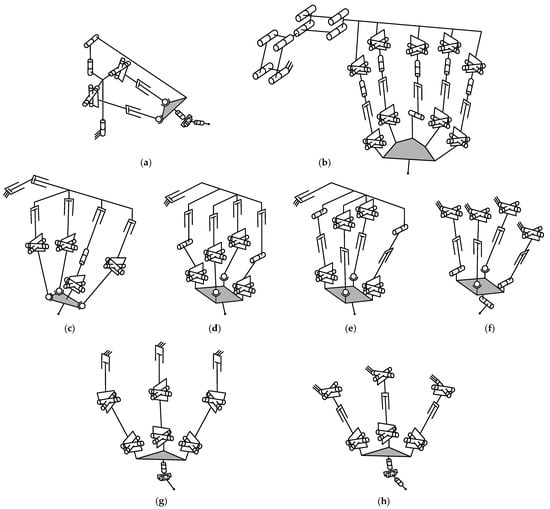 (a)

(b)

(c)

(d)

(e)

(f)

(g)

(h)