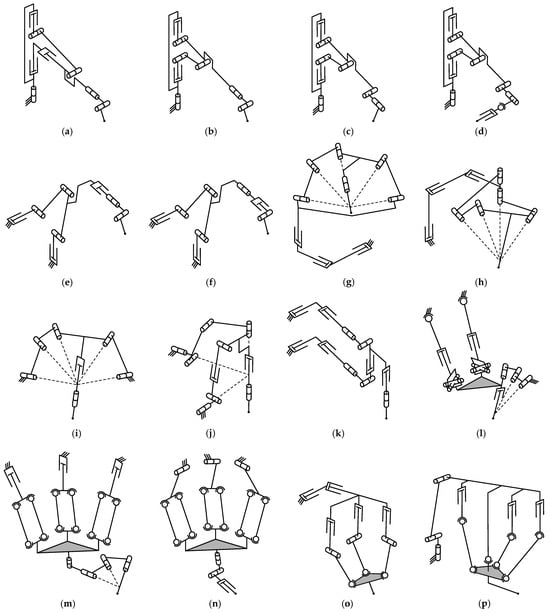 (a) (b) (c) (d)

(e) (f) (g) (h)

(i) (j) (k) (l)

(m) (n) (o) (p)