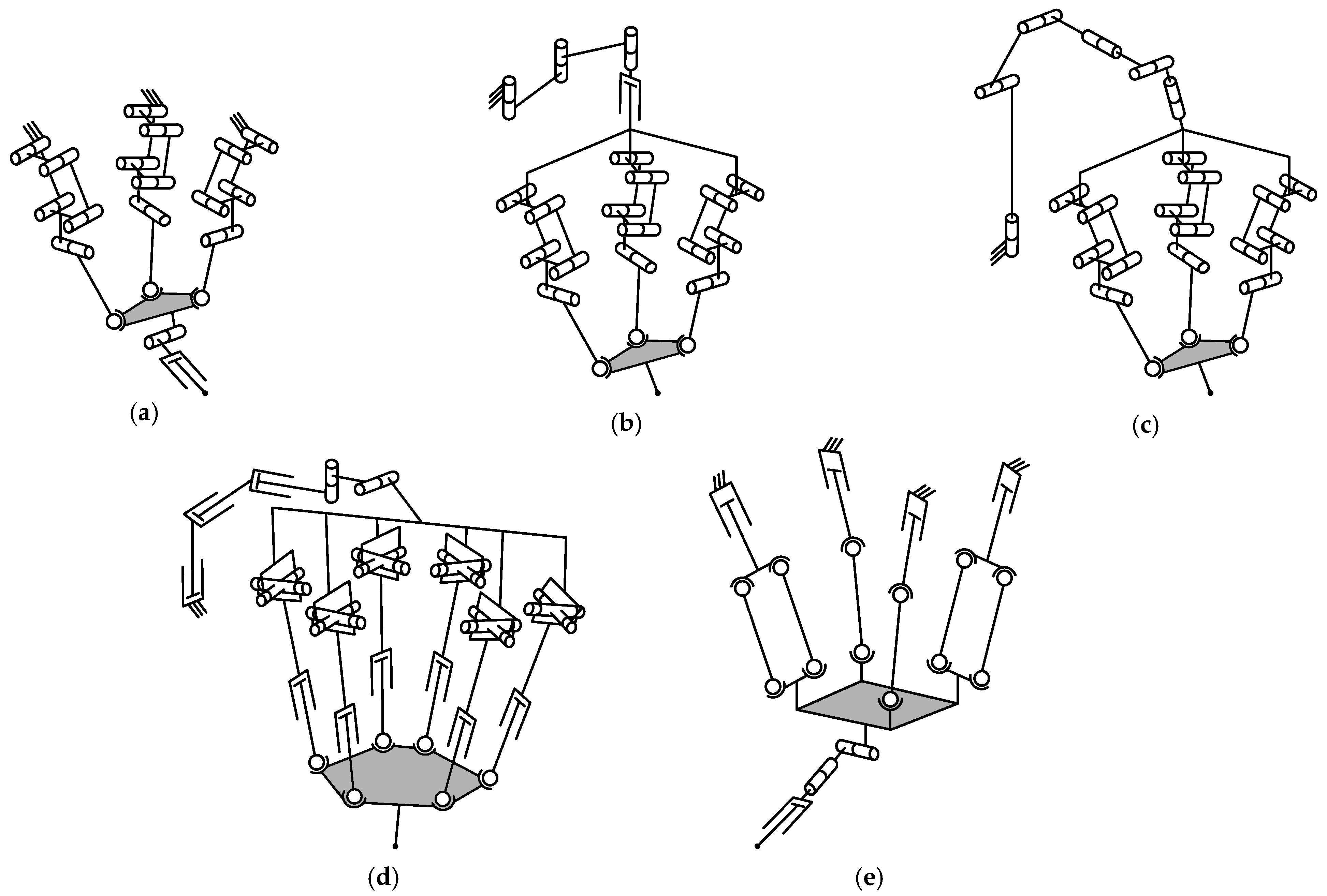 (a)

(b)

(c)

(d)

(e)