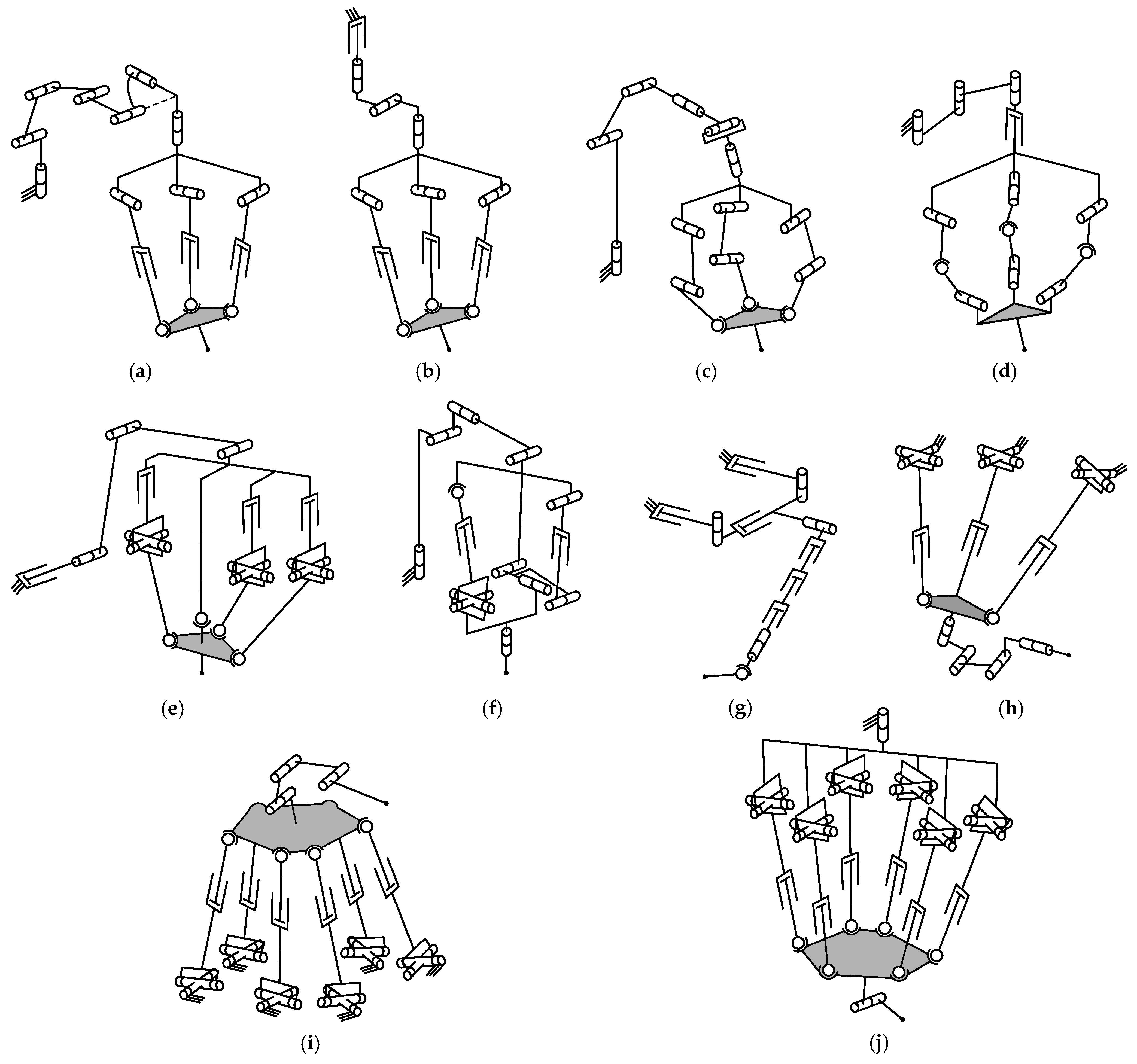 (a)

(b)

(c)

(d)

(e)

(f)

(g)

(h)

(i)

(j)