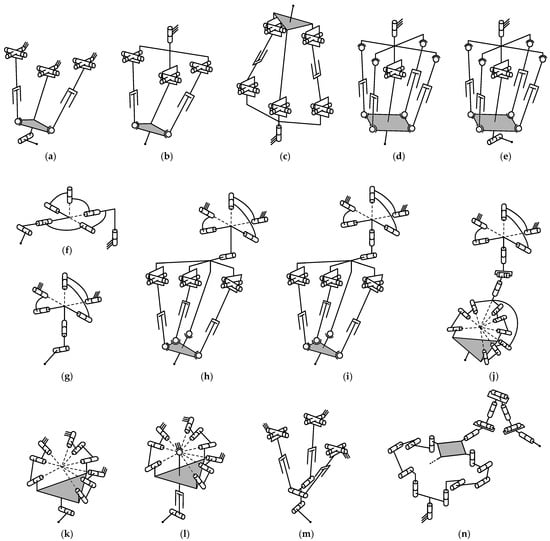 (a)

(b)

(c)

(d)

(e)

(f)

(g)

(h)

(i)

(j)

(k)

(l)

(m)

(n)