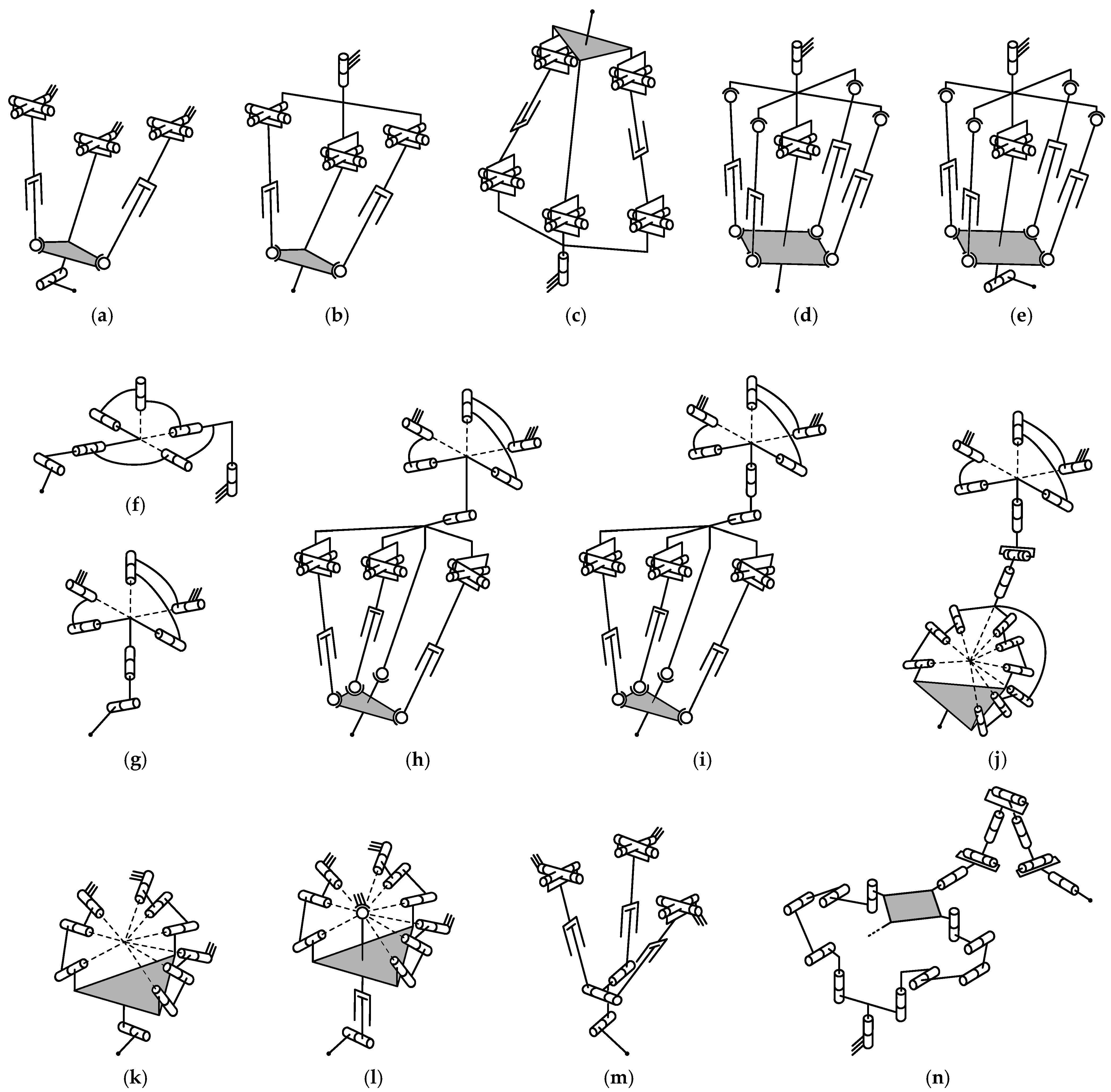 (a)

(b)

(c)

(d)

(e)

(f)

(g)

(h)

(i)

(j)

(k)

(l)

(m)

(n)