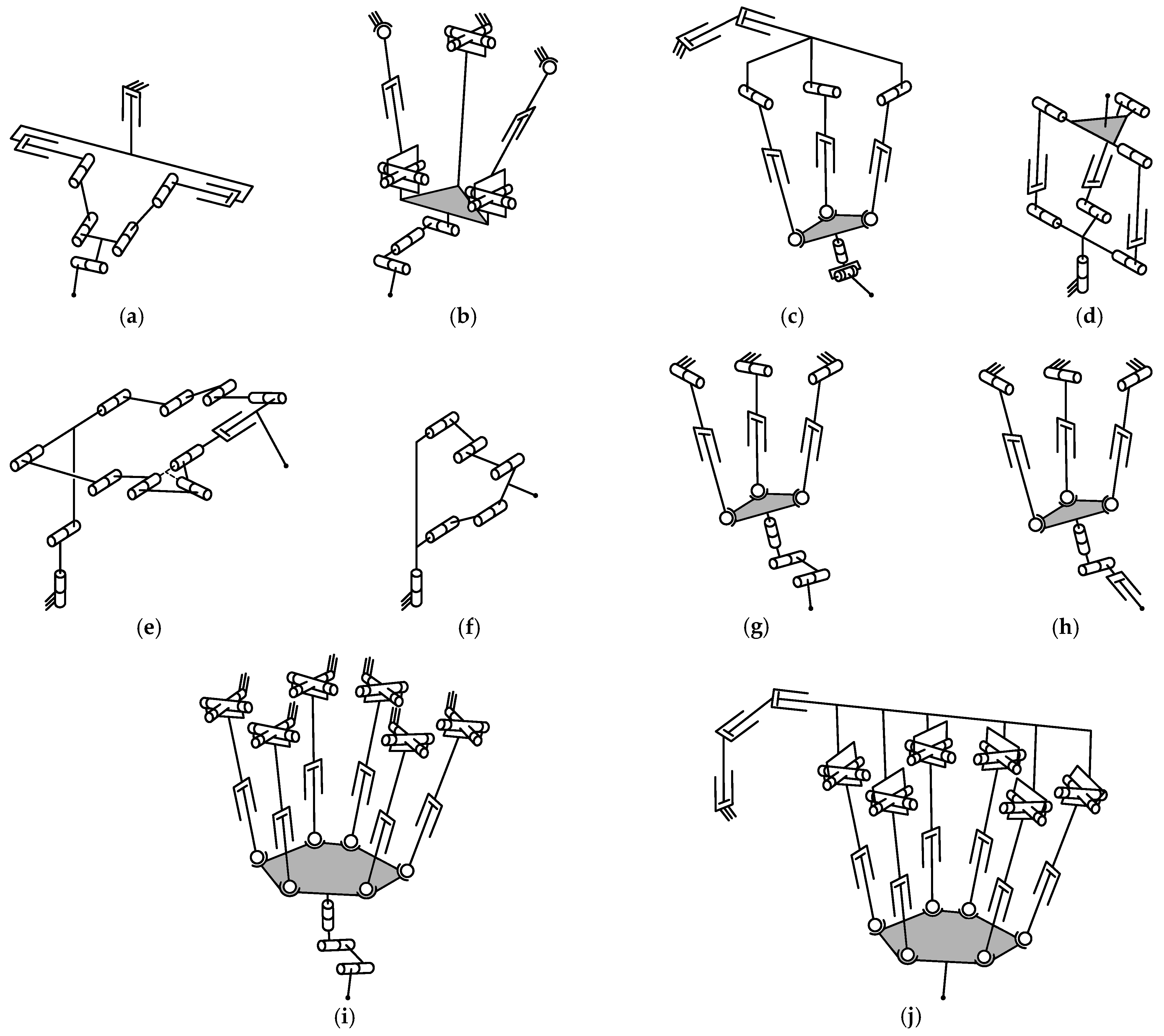 (a)

(b)

(c)

(d)

(e)

(f)

(g)

(h)

(i)

(j)