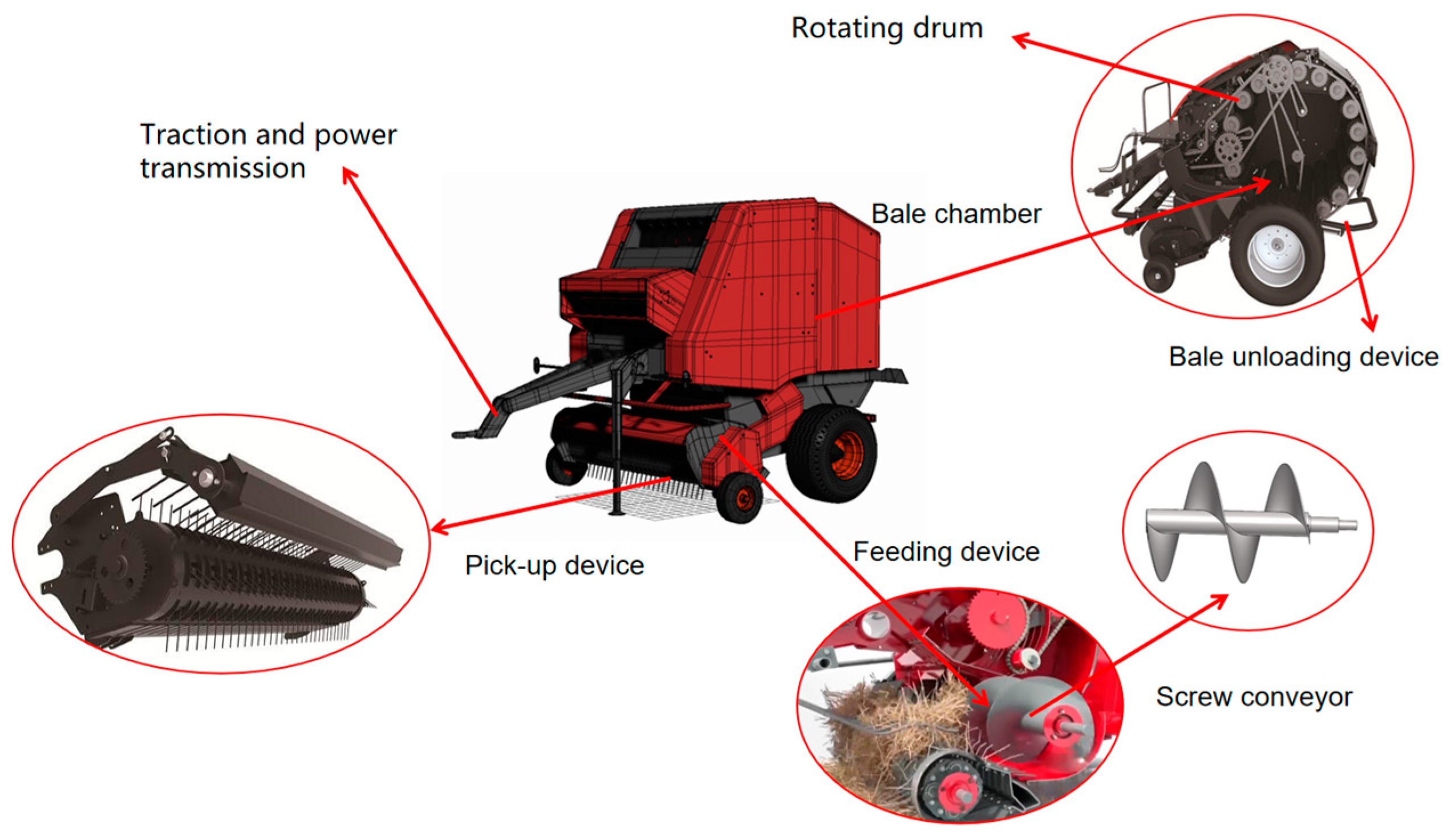 Rotating drum

Traction and power transmission

Bale chamber

Bale unloading device

Pick-up device

Feeding device

Screw conveyor