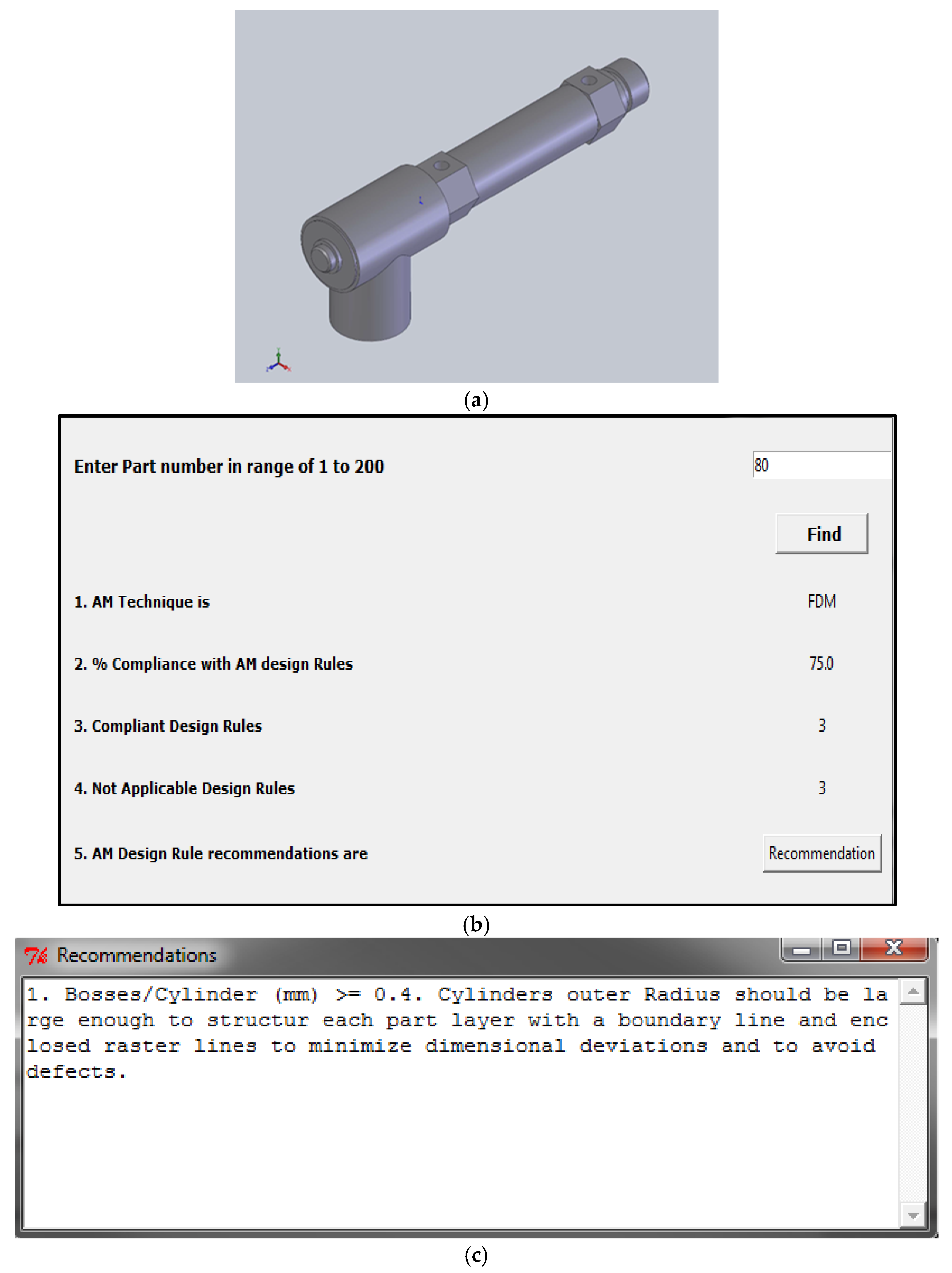 (a)

Enter Part number in range of 1 to 200

80

Find

1. AM Technique is

FDM

2. % Compliance with AM design Rules

75.0

3. Compliant Design Rules

3

4. Not Applicable Design Rules

3

5. AM Design Rule recommendations are

Recommendation

(b)

Recommendations

1. Bosses/Cylinder (mm) >= 0.4. Cylinders outer Radius should be large enough to structur each part layer with a boundary line and enclosed raster lines to minimize dimensional deviations and to avoid defects.

(c)