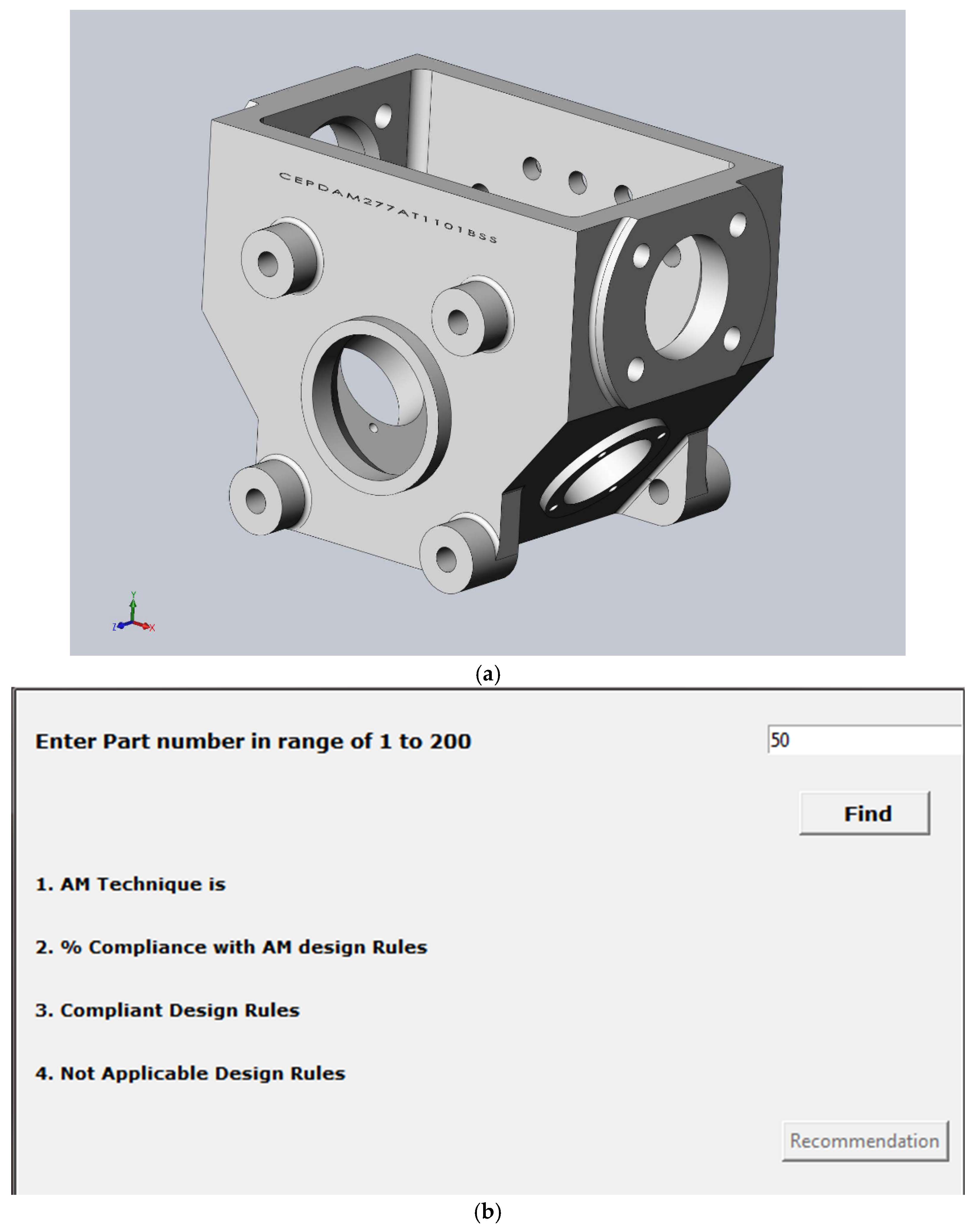 CEPDAM277AT1101BSS

Y
Z
X

(a)

Enter Part number in range of 1 to 200

50

Find

1. AM Technique is

2. % Compliance with AM design Rules

3. Compliant Design Rules

4. Not Applicable Design Rules

Recommendation

(b)