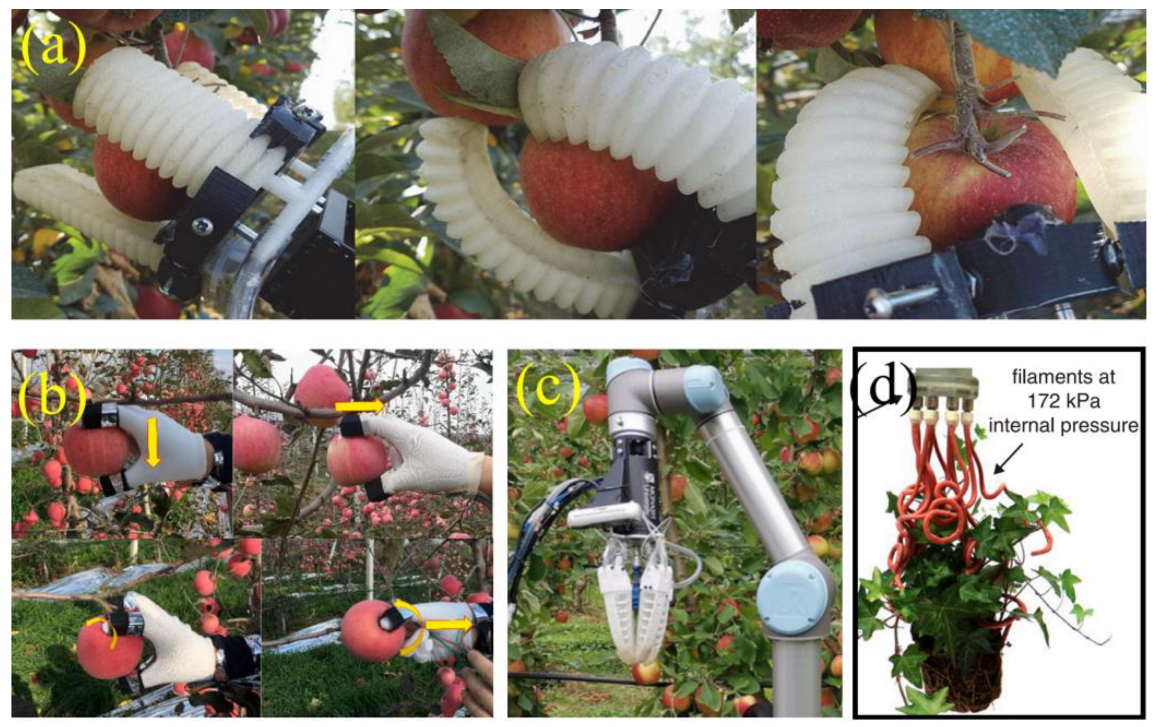 (a)

(b)

(c)

(d)

filaments at 172 kPa internal pressure