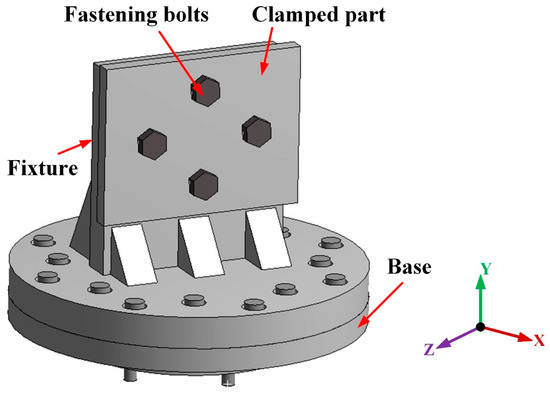 Fastening bolts
Clamped part
Fixture
Base
Y
X
Z