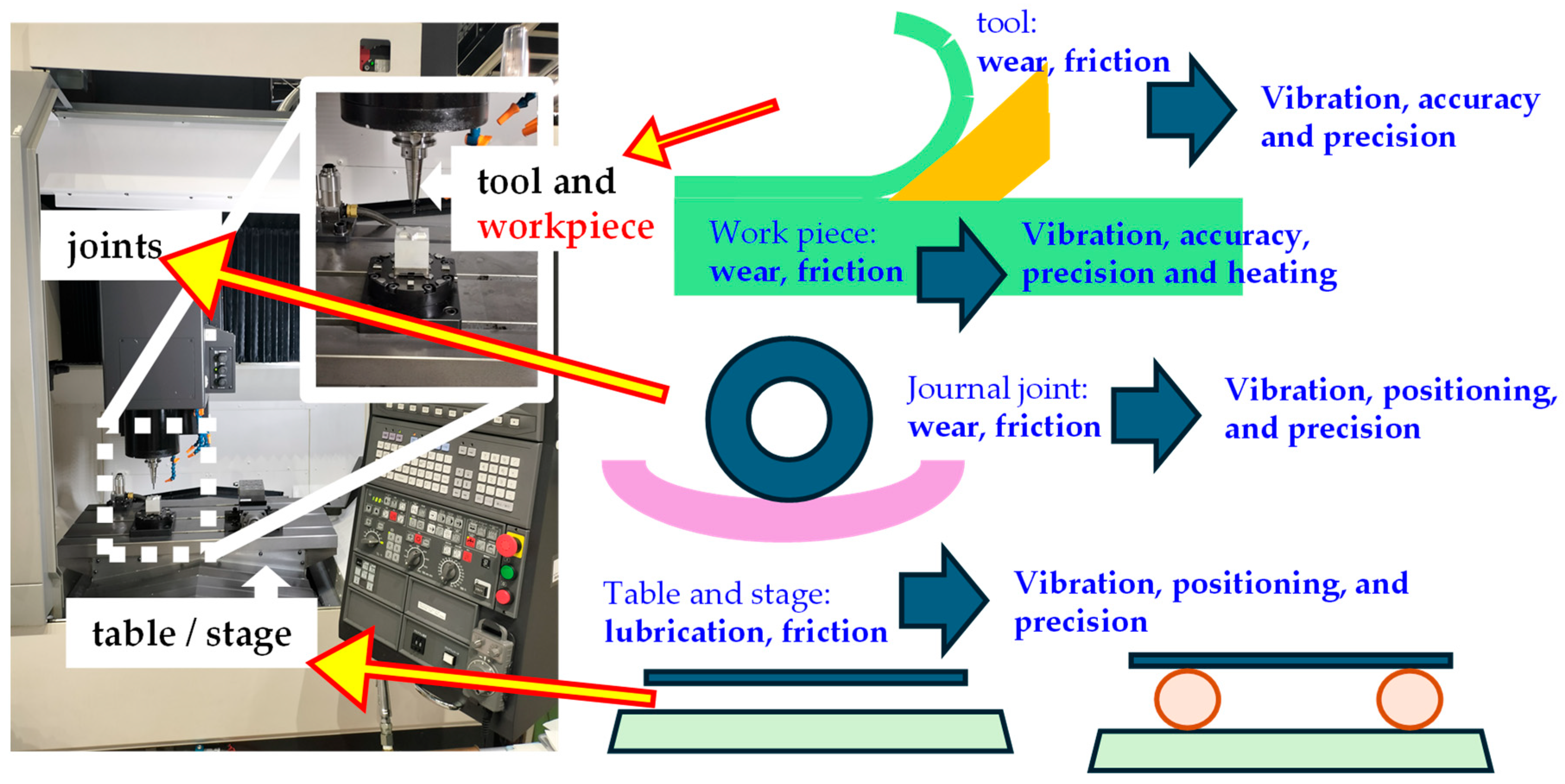 joints

tool and workpiece

table / stage

tool:
wear, friction

Vibration, accuracy and precision

Work piece:
wear, friction

Vibration, accuracy, precision and heating

Journal joint:
wear, friction

Vibration, positioning, and precision

Table and stage:
lubrication, friction

Vibration, positioning, and precision