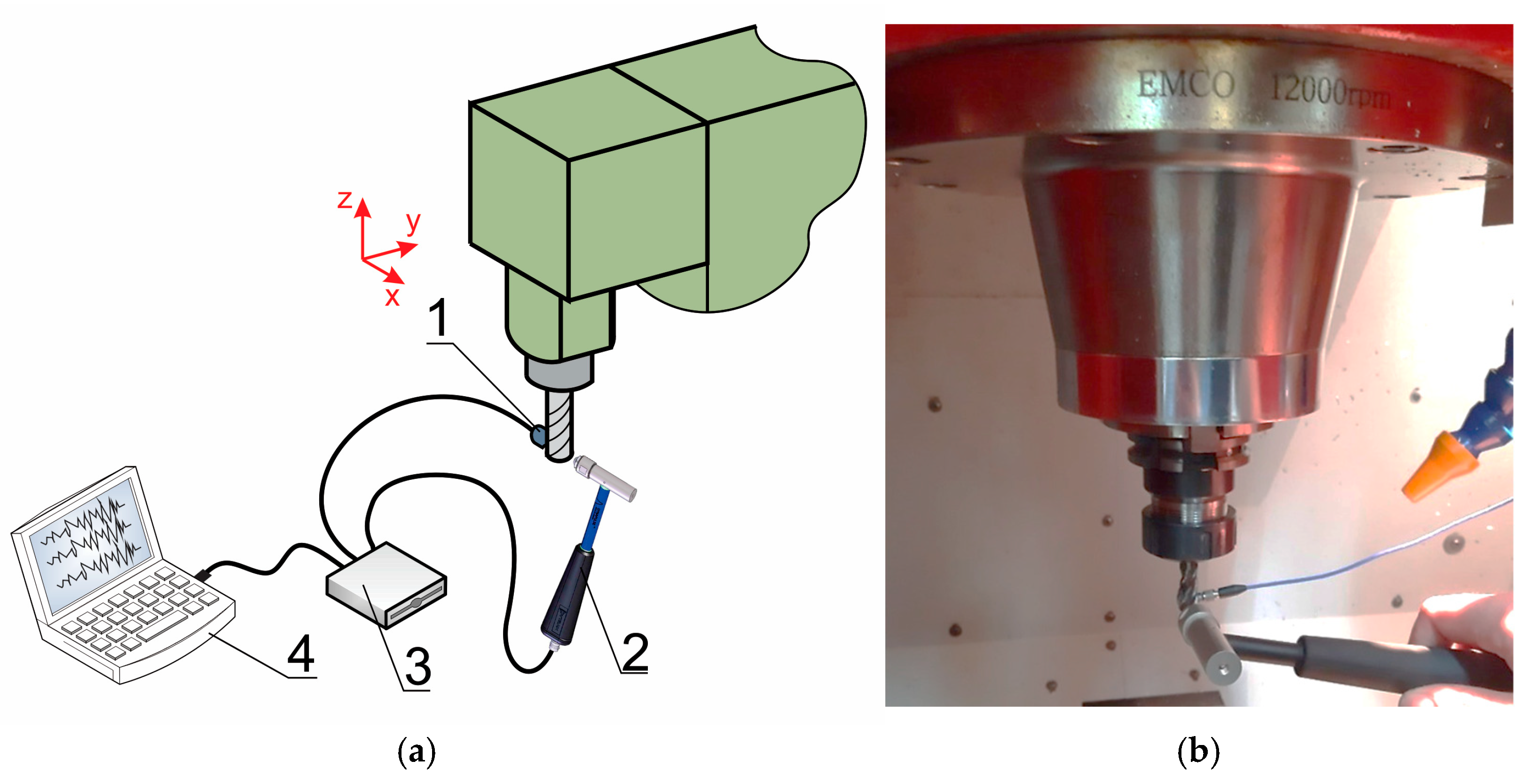 z
y
x
1
2
3
4
(a)
EMCO 12000rpm
(b)