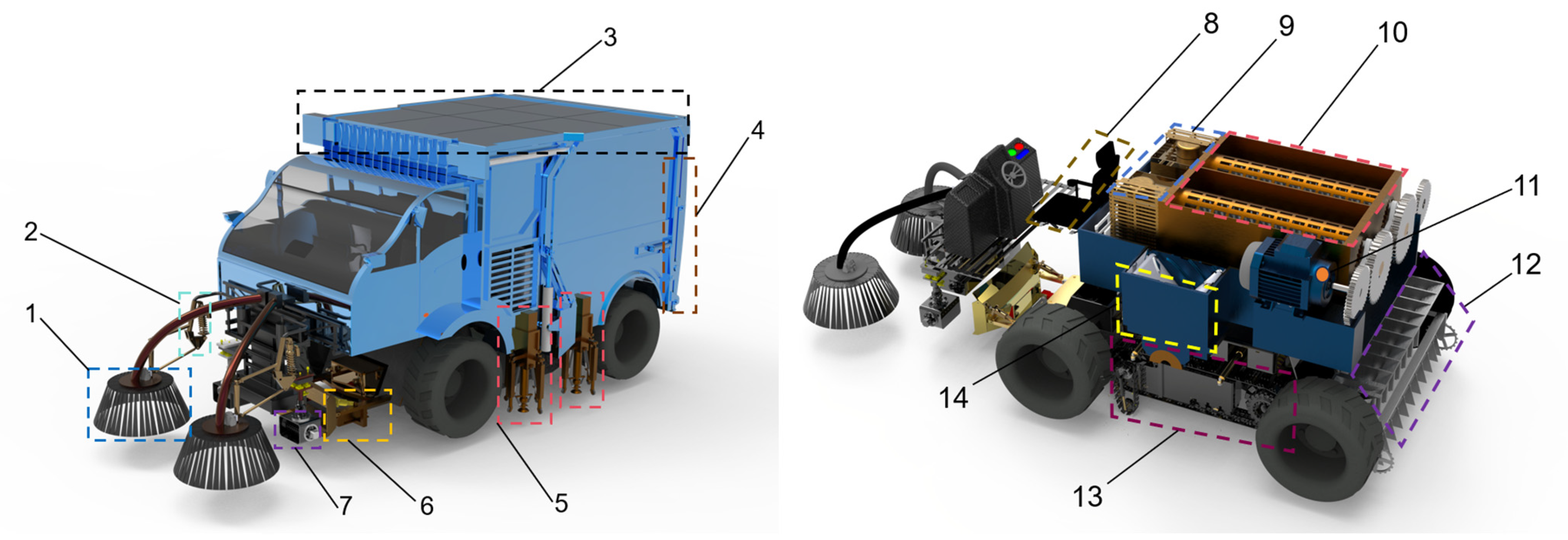 3
4
2
1
7
6
5
8
9
10
11
12
14
13