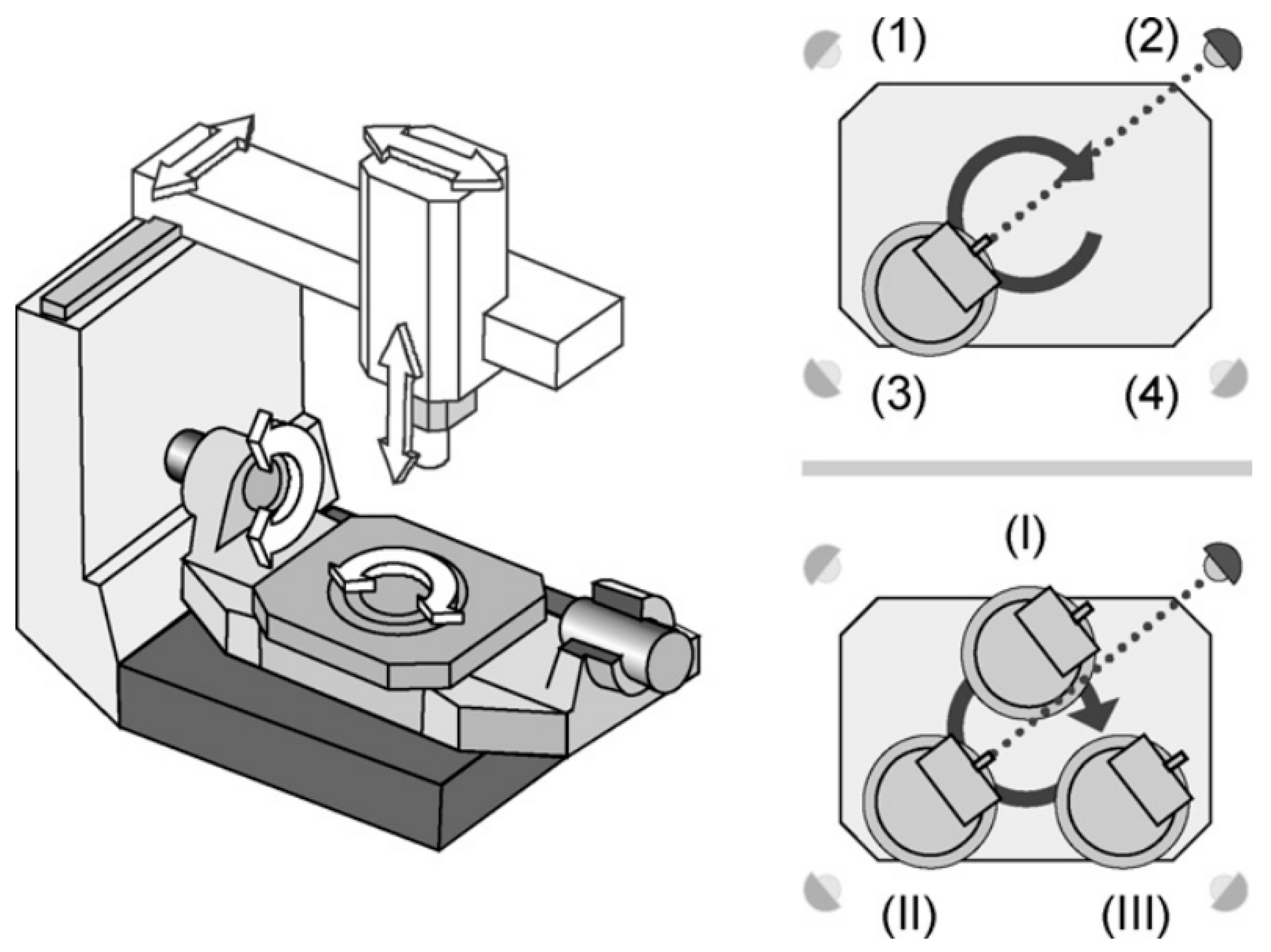 (1) (2)

(3) (4)

(I)

(II) (III)