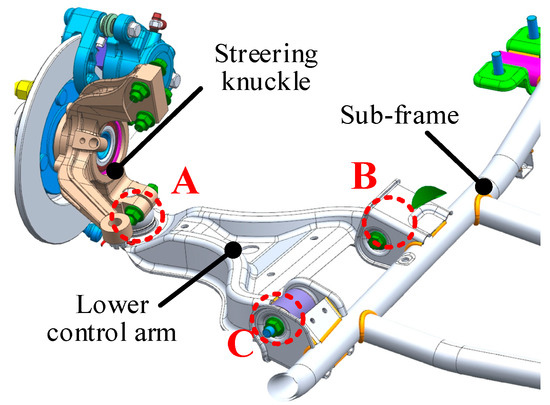 Streering knuckle

Sub-frame

A

B

Lower control arm

C