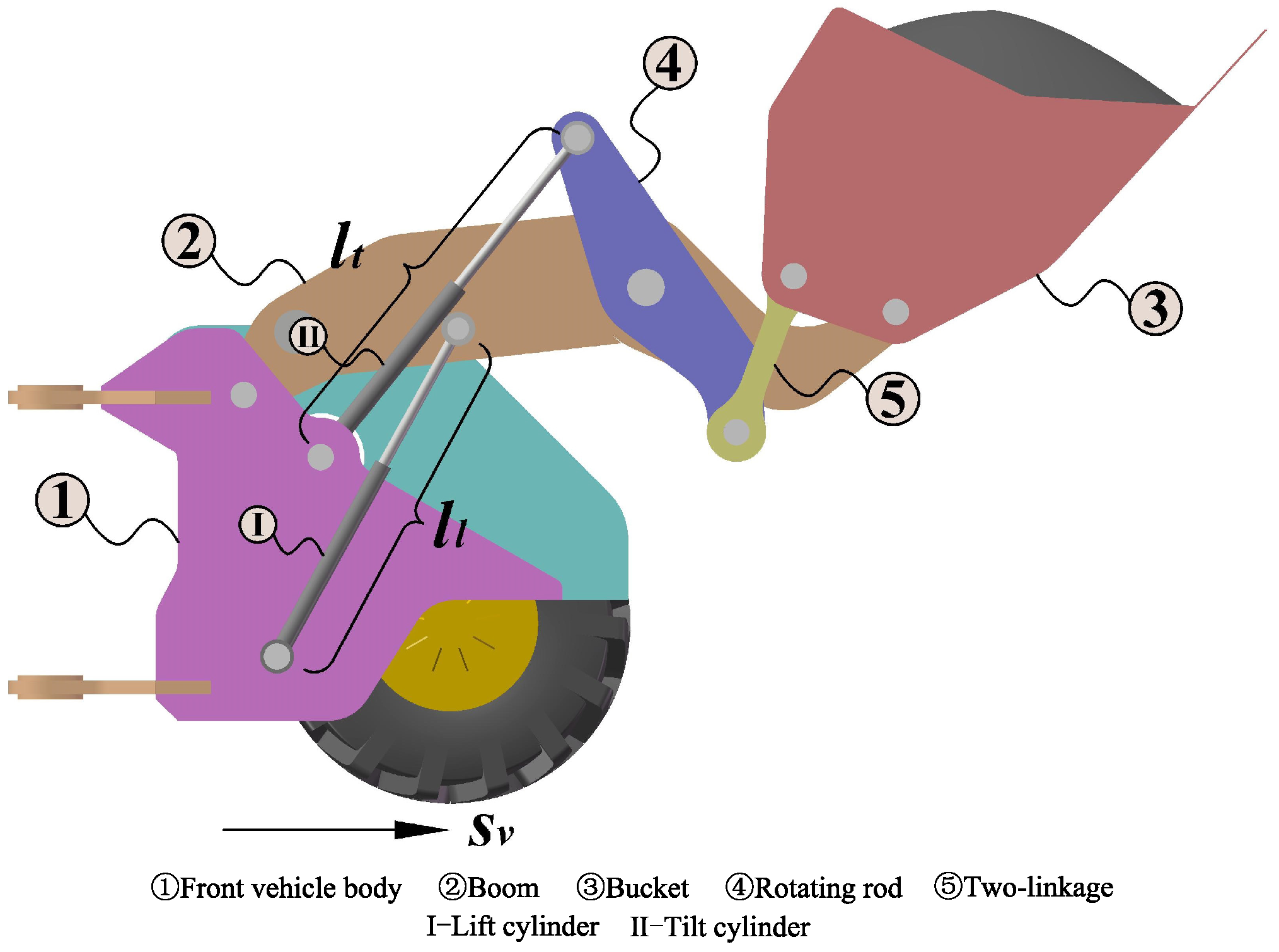 4

2

$l_t$

3

II

5

1

I

$l_l$

$s_v$

①Front vehicle body ②Boom ③Bucket ④Rotating rod ⑤Two-linkage
I−Lift cylinder II−Tilt cylinder