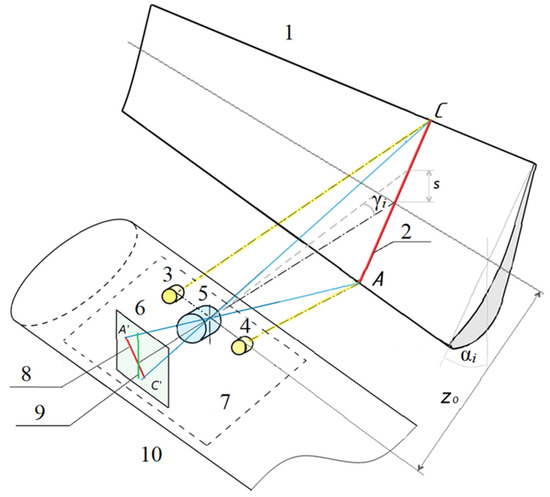 1

C

s

$\gamma_i$

2

A

3

5

6

4

A'

C'

8

9

7

10

$\alpha_i$

$z_0$