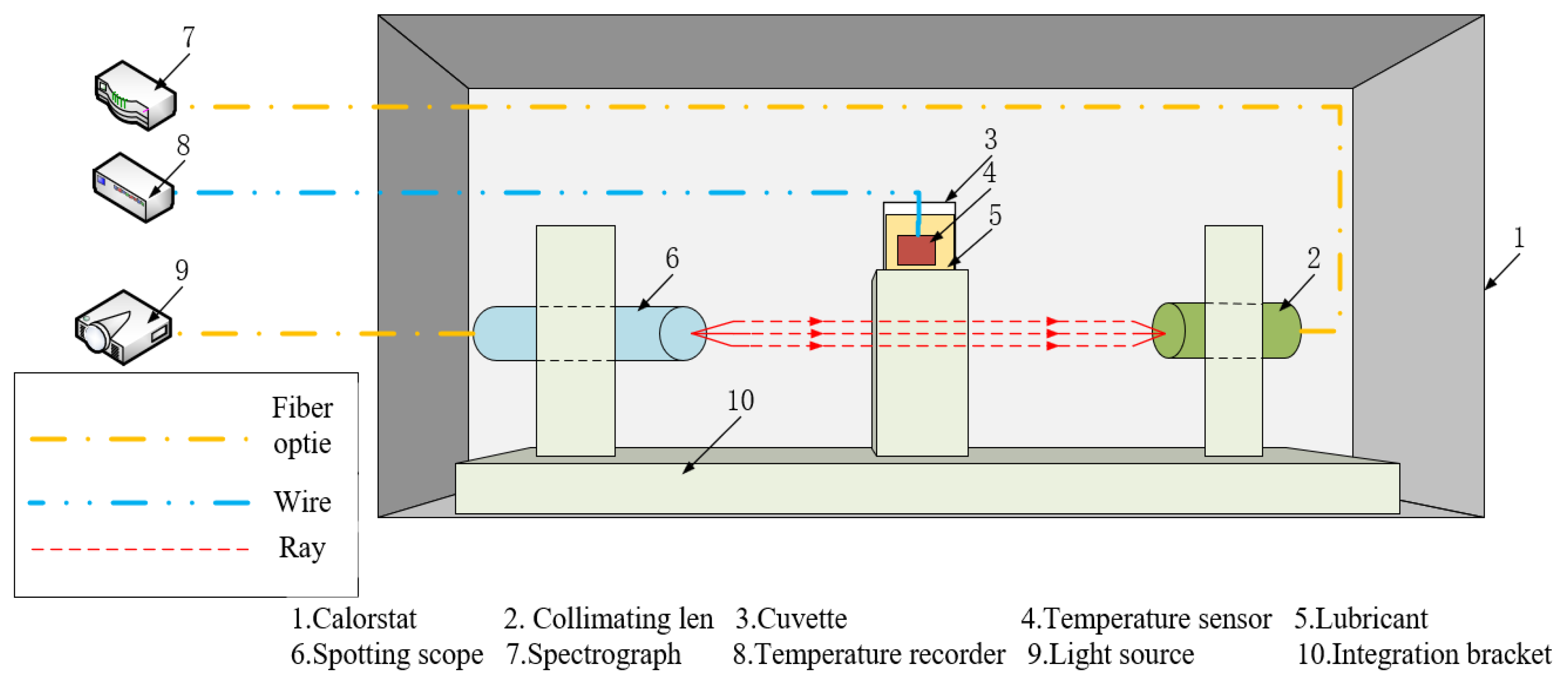 7
8
9
3
4
5
6
2
1
10

Fiber optie
Wire
Ray

1.Calorstat 2. Collimating len 3.Cuvette 4.Temperature sensor 5.Lubricant
6.Spotting scope 7.Spectrograph 8.Temperature recorder 9.Light source 10.Integration bracket