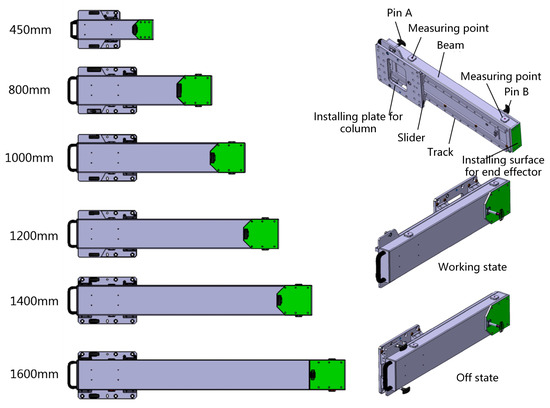 450mm

800mm

1000mm

1200mm

1400mm

1600mm

Pin A

Measuring point

Beam

Measuring point

Pin B

Installing plate for column

Slider

Track

Installing surface for end effector

Working state

Off state