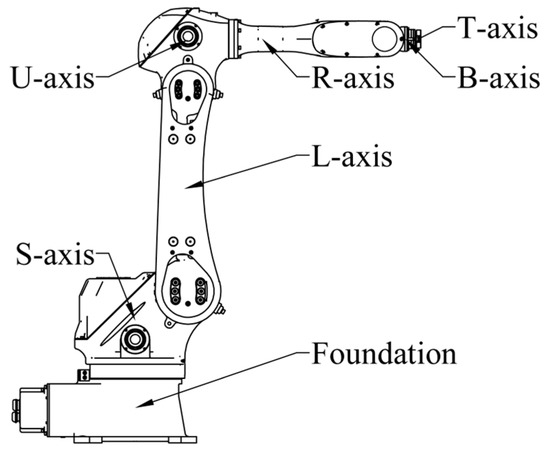 T-axis
U-axis
R-axis
B-axis
L-axis
S-axis
Foundation