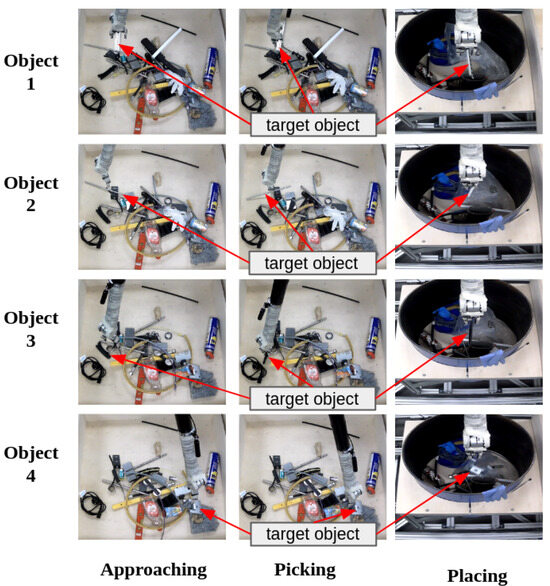 Object 1

target object

Object 2

target object

Object 3

target object

Object 4

target object

Approaching

Picking

Placing