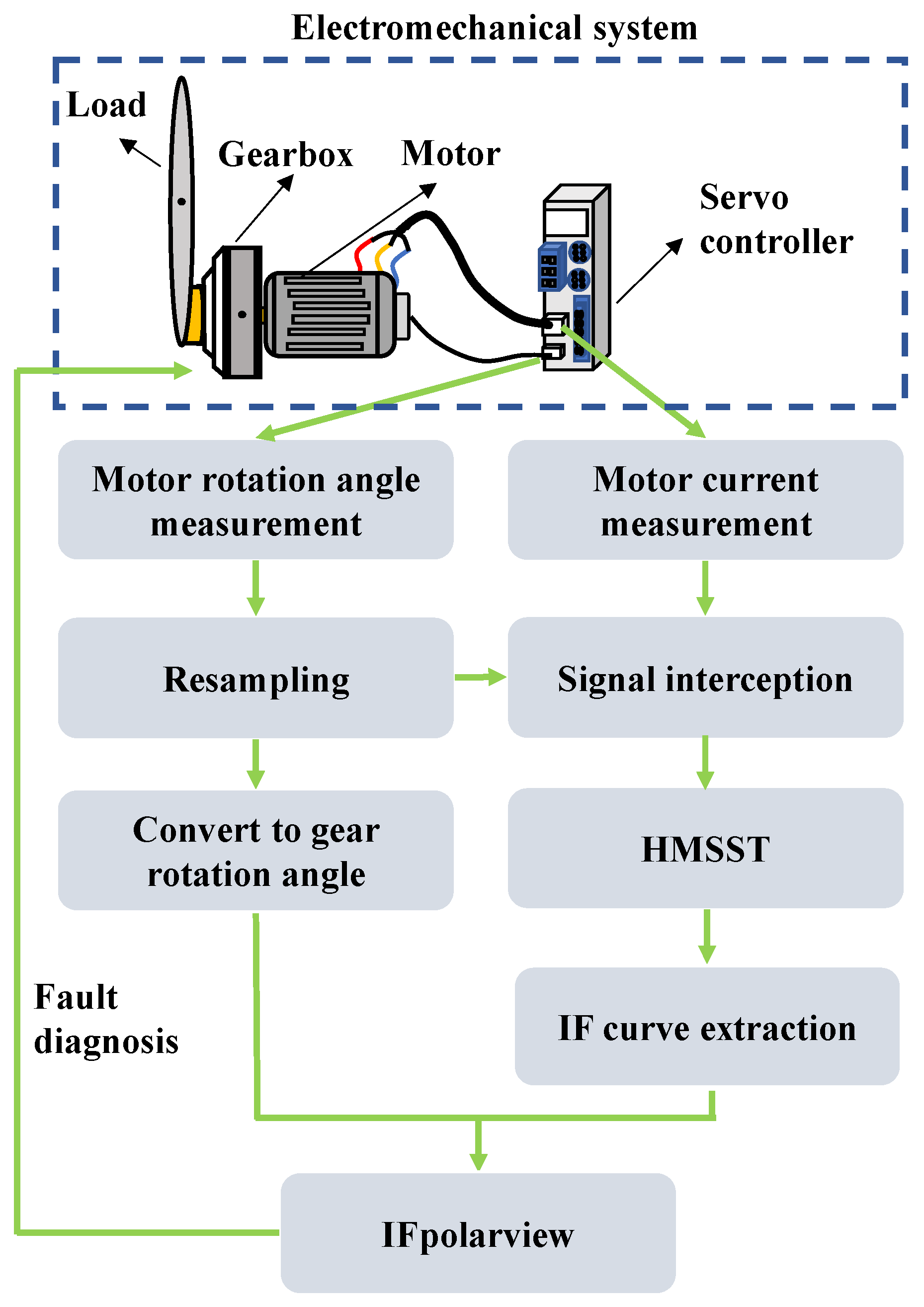 Electromechanical system

Load

Gearbox

Motor

Servo controller

Motor rotation angle measurement

Motor current measurement

Resampling

Signal interception

Convert to gear rotation angle

HMSST

IF curve extraction

Fault diagnosis

IFpolarview