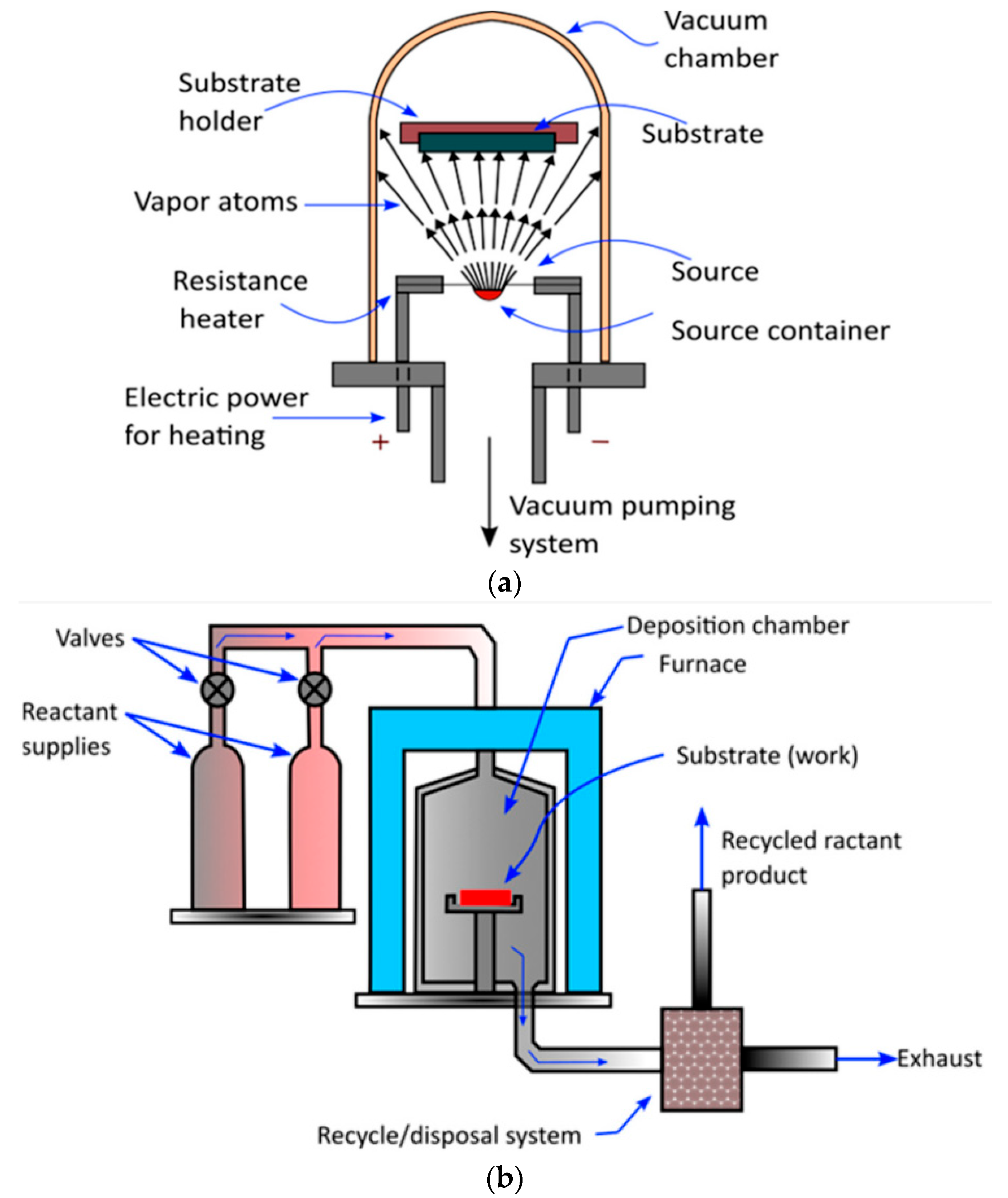 Vacuum chamber

Substrate holder

Substrate

Vapor atoms

Source

Resistance heater

Source container

Electric power for heating

+

−

Vacuum pumping system

(a)

Valves

Deposition chamber

Furnace

Reactant supplies

Substrate (work)

Recycled ractant product

Exhaust

Recycle/disposal system

(b)