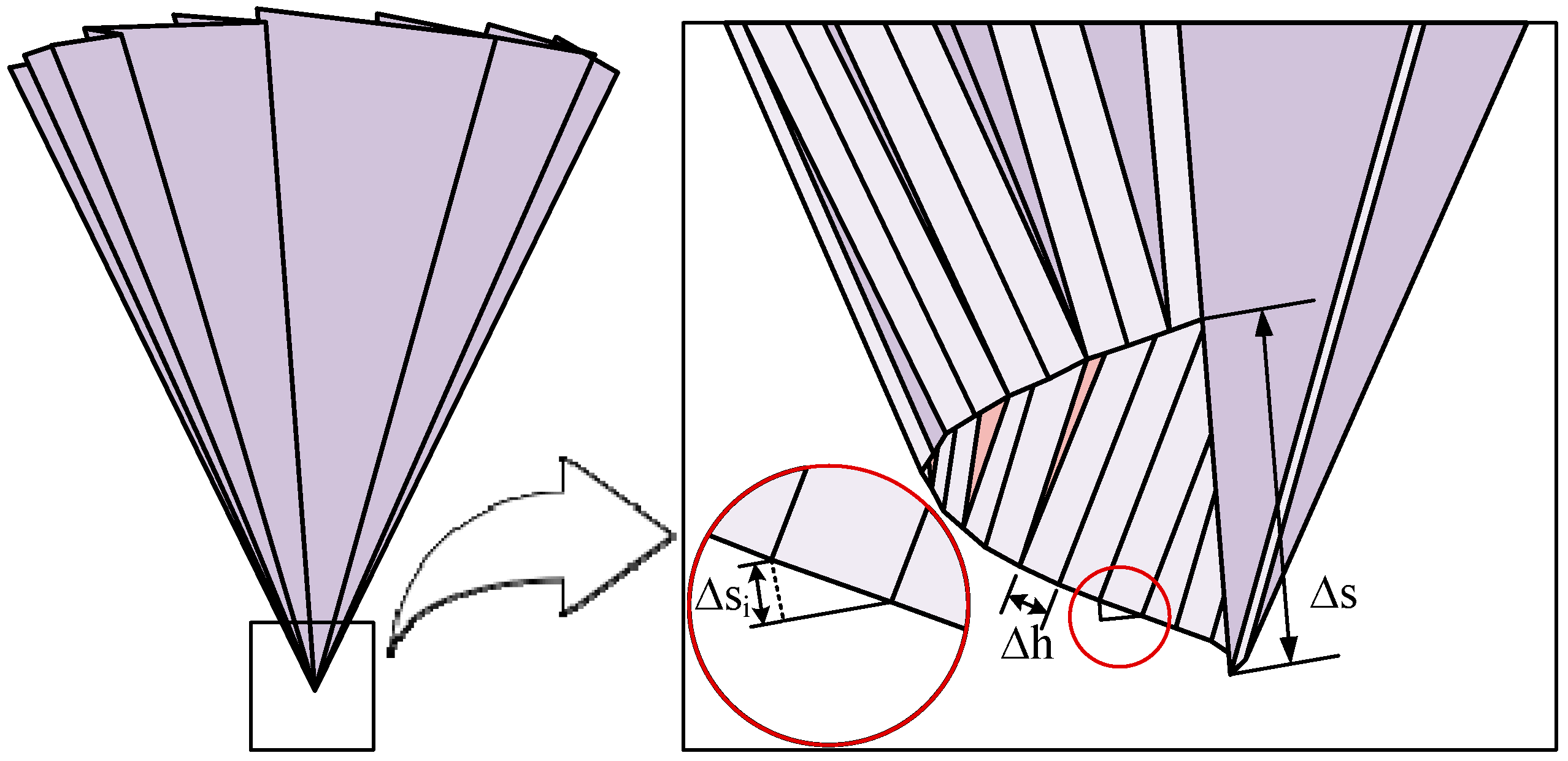 $\Delta s_i$

$\Delta h$

$\Delta s$