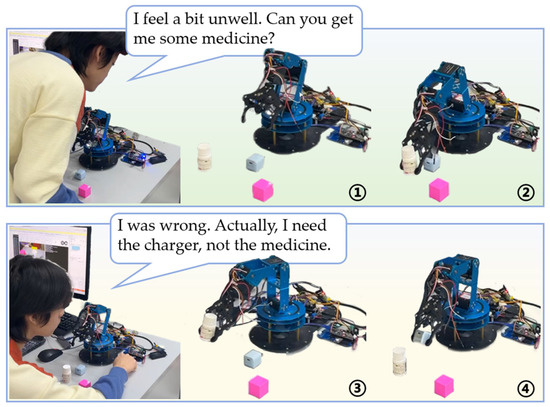 I feel a bit unwell. Can you get me some medicine?

①

②

I was wrong. Actually, I need the charger, not the medicine.

③

④