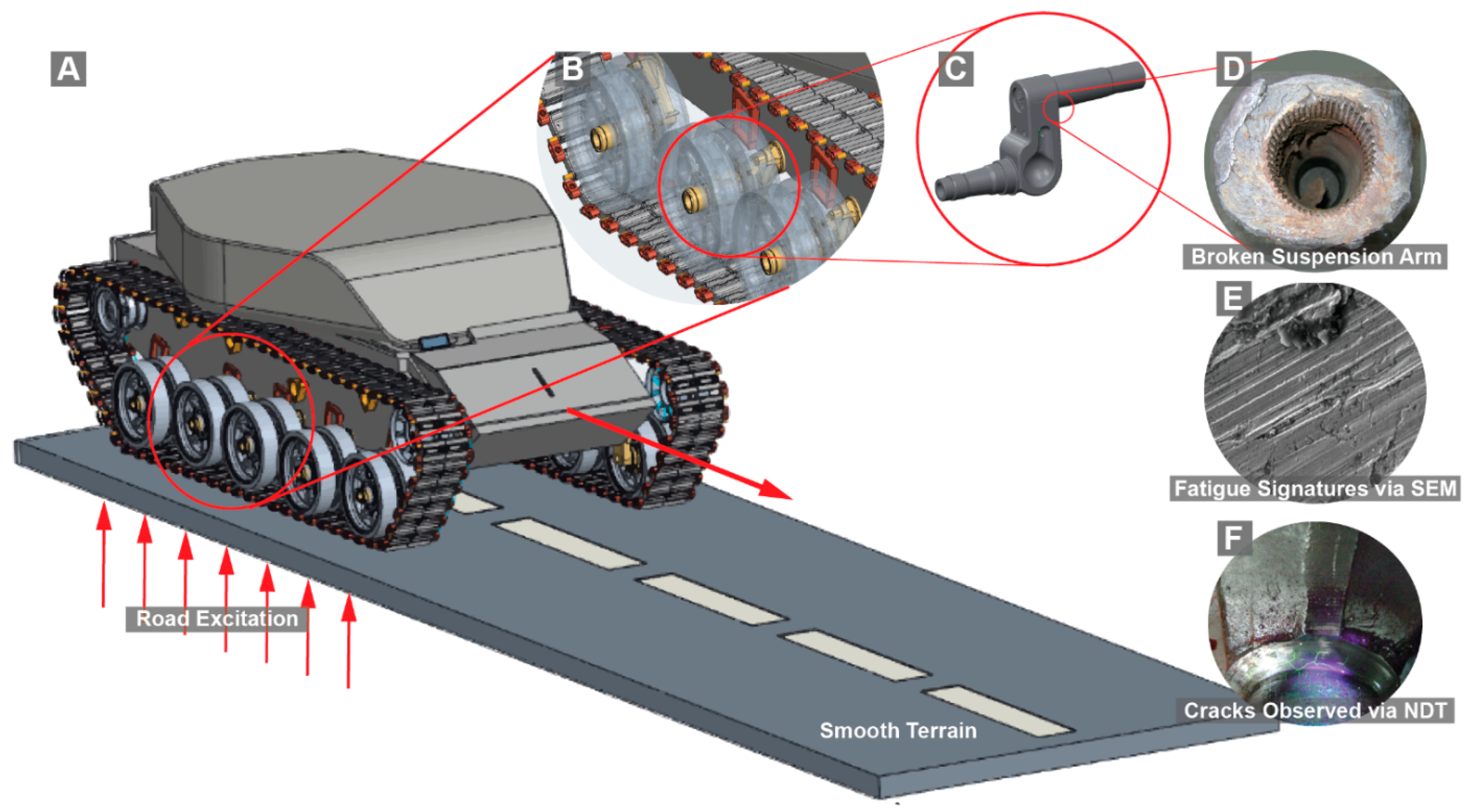 A

B

C

D

Broken Suspension Arm

E

Fatigue Signatures via SEM

F

Cracks Observed via NDT

Road Excitation

Smooth Terrain