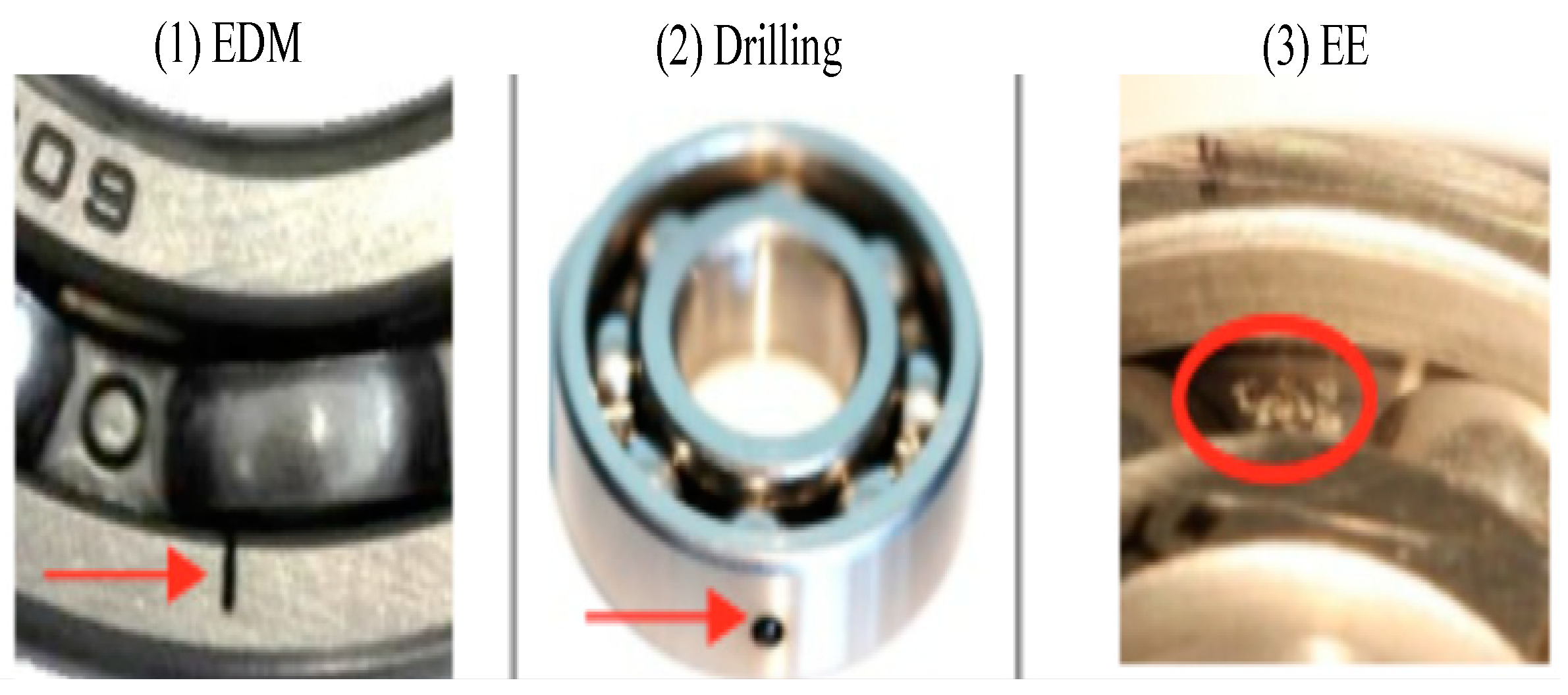 (1) EDM

(2) Drilling

(3) EE