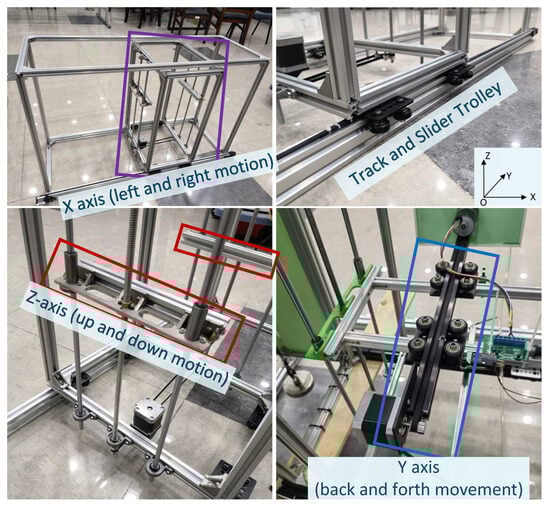 X axis (left and right motion)

Track and Slider Trolley

Z
Y
O
X

Z-axis (up and down motion)

Y axis
(back and forth movement)