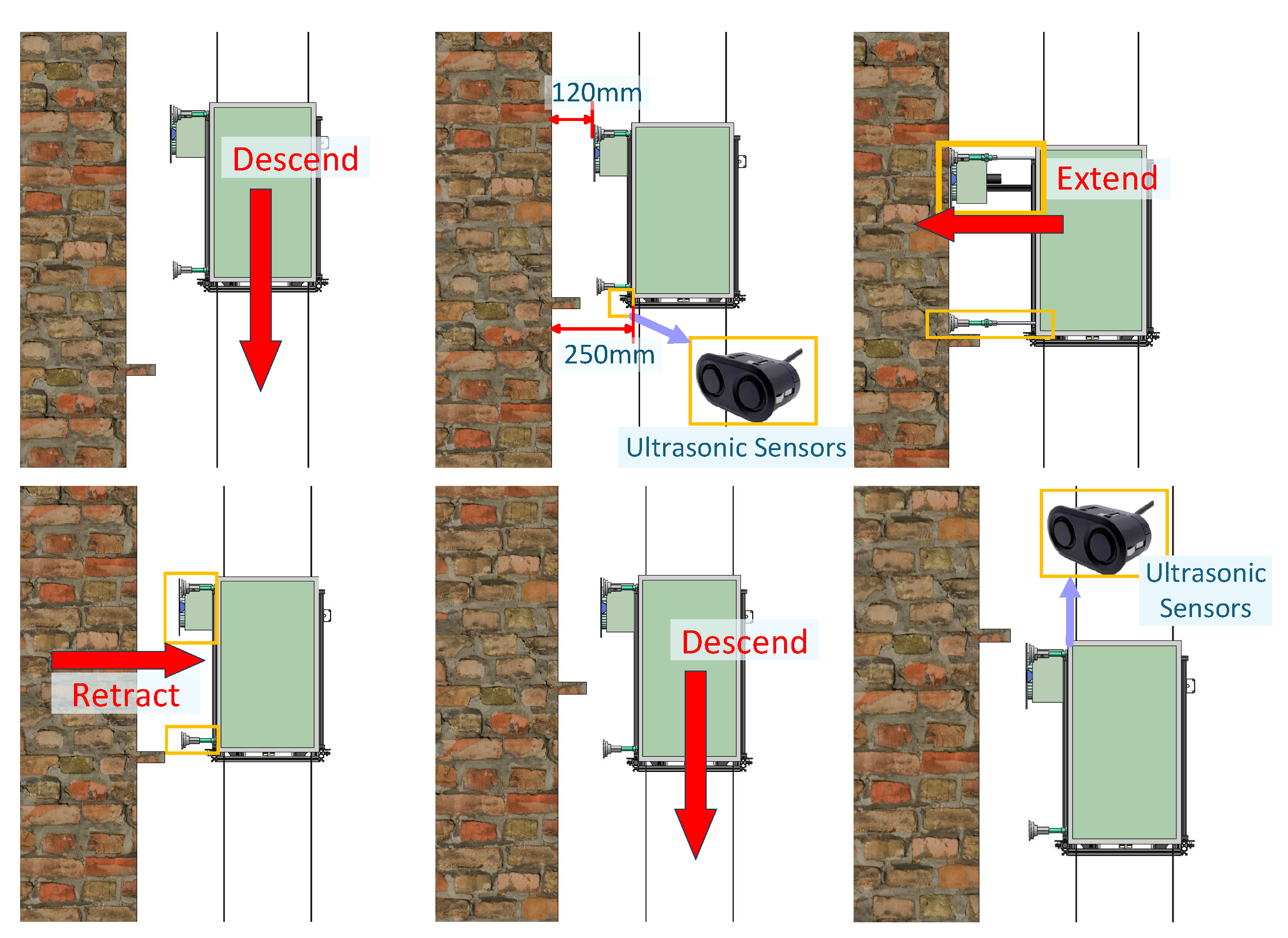 Descend

120mm

250mm

Ultrasonic Sensors

Extend

Retract

Descend

Ultrasonic Sensors