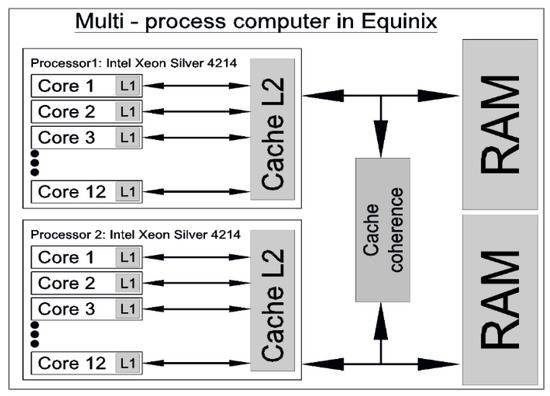 Multi - process computer in Equinix

Processor1: Intel Xeon Silver 4214

Core 1 L1

Core 2 L1

Core 3 L1

Core 12 L1

Cache L2

Processor 2: Intel Xeon Silver 4214

Core 1 L1

Core 2 L1

Core 3 L1

Core 12 L1

Cache L2

Cache coherence

RAM

RAM