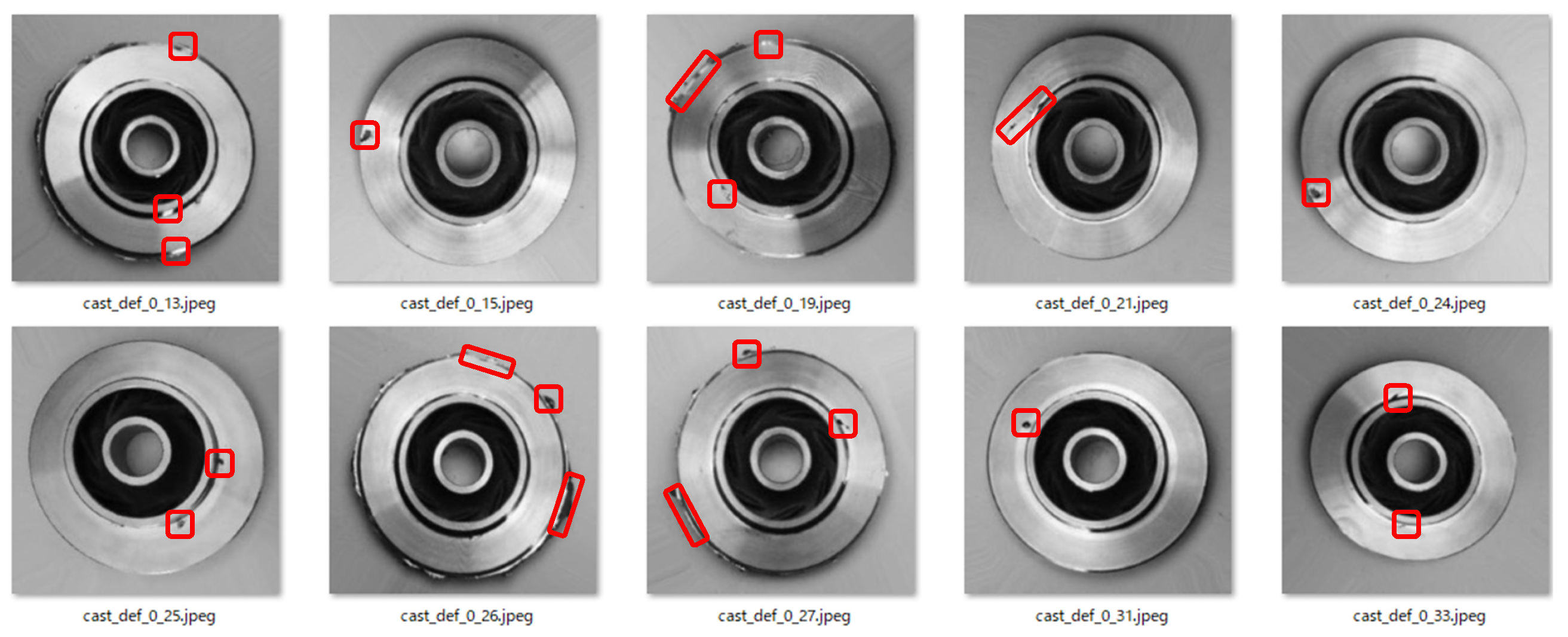 cast_def_0_13.jpeg

cast_def_0_15.jpeg

cast_def_0_19.jpeg

cast_def_0_21.jpeg

cast_def_0_24.jpeg

cast_def_0_25.jpeg

cast_def_0_26.jpeg

cast_def_0_27.jpeg

cast_def_0_31.jpeg

cast_def_0_33.jpeg