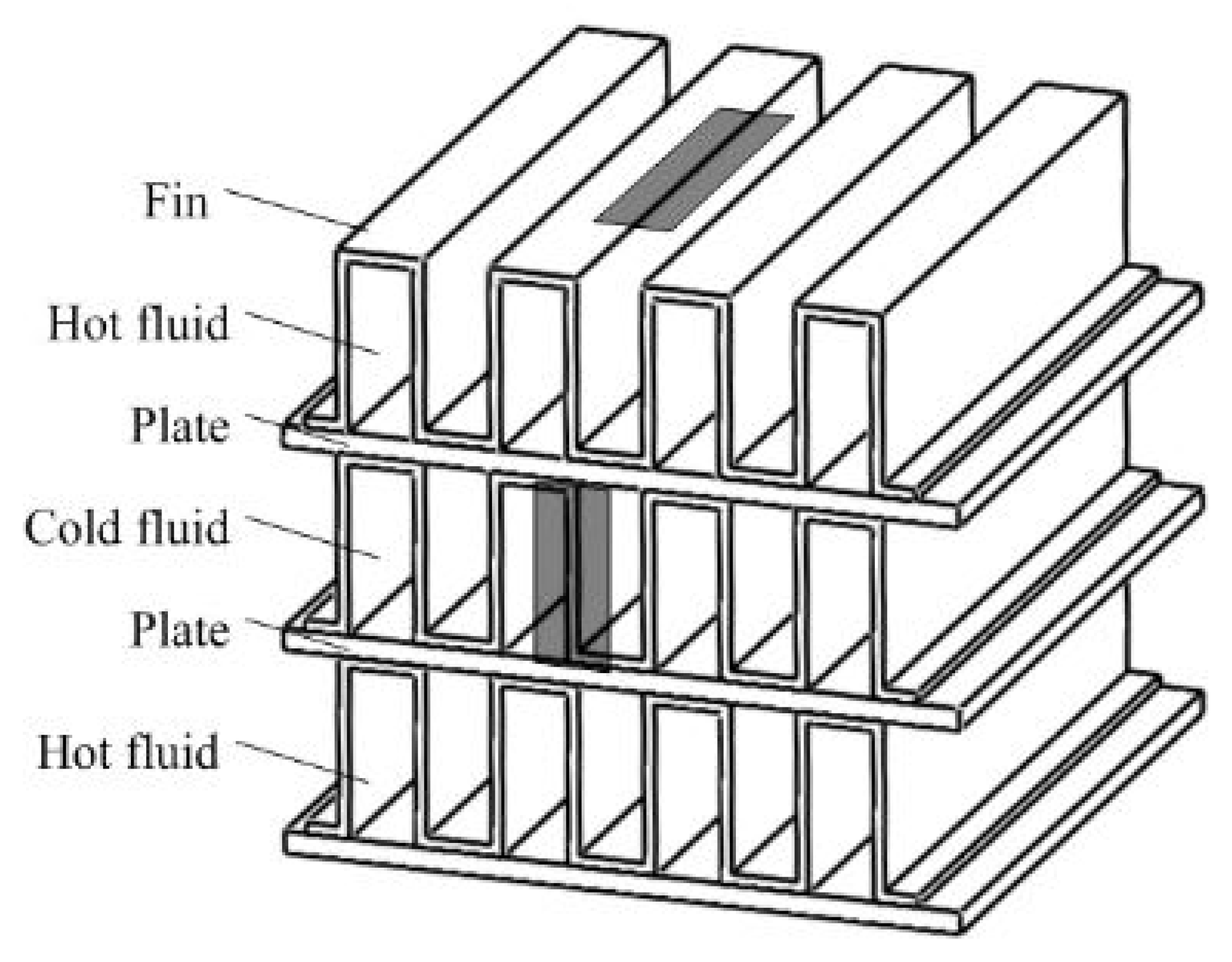 Fin
Hot fluid
Plate
Cold fluid
Plate
Hot fluid