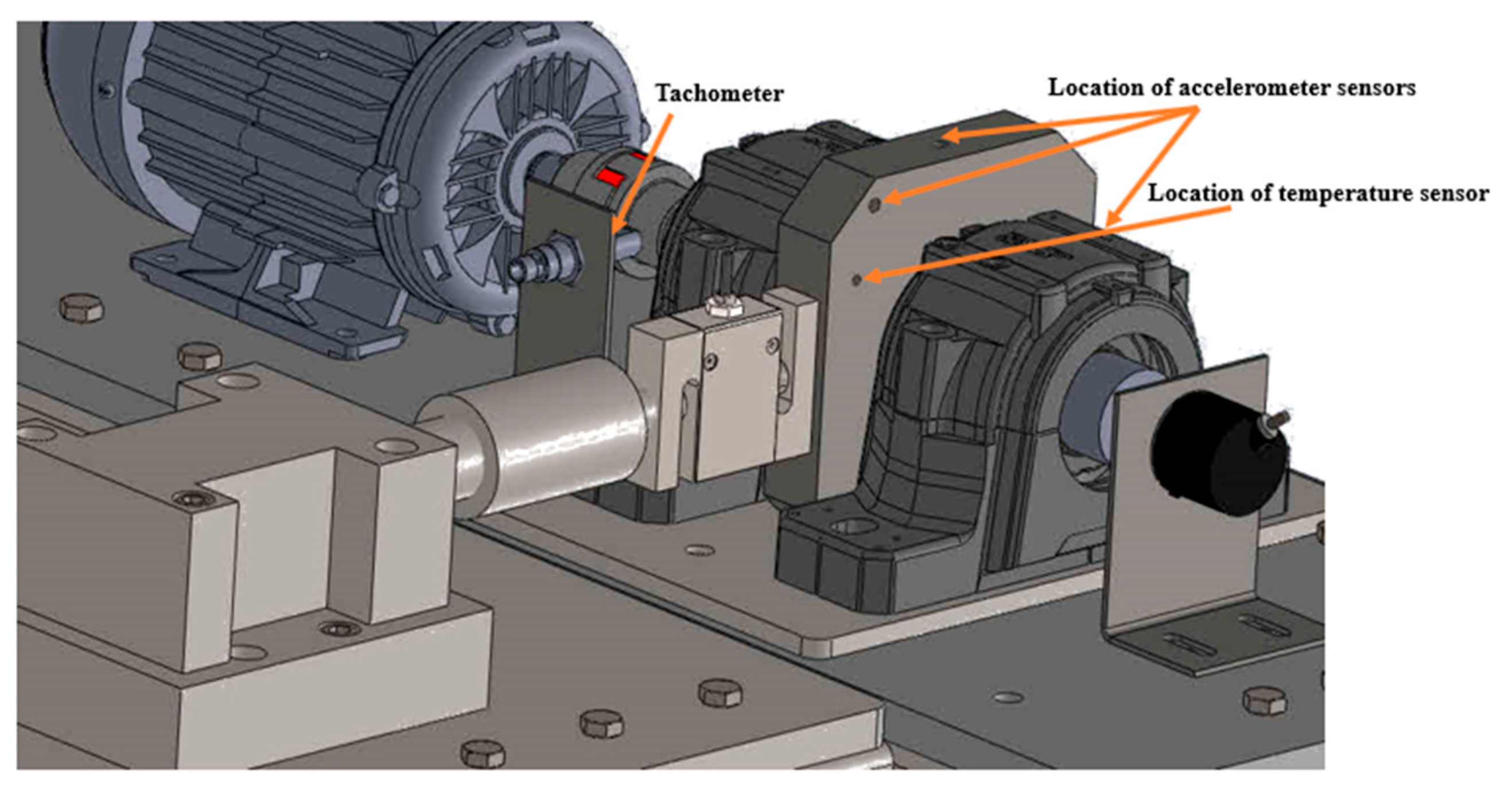 Tachometer

Location of accelerometer sensors

Location of temperature sensor