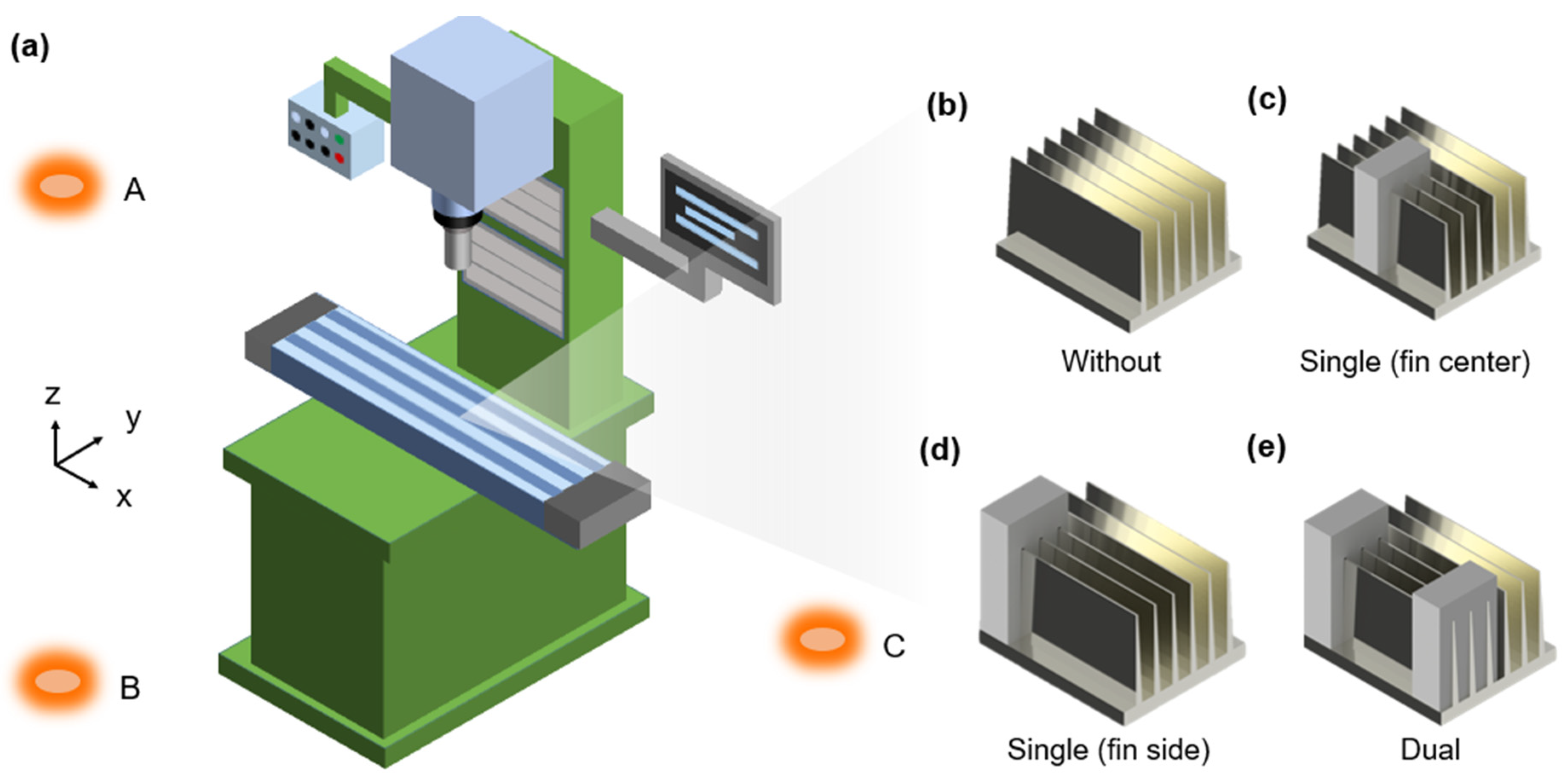 (a)

A

z
y
x

B

C

(b)

Without

(c)

Single (fin center)

(d)

Single (fin side)

(e)

Dual