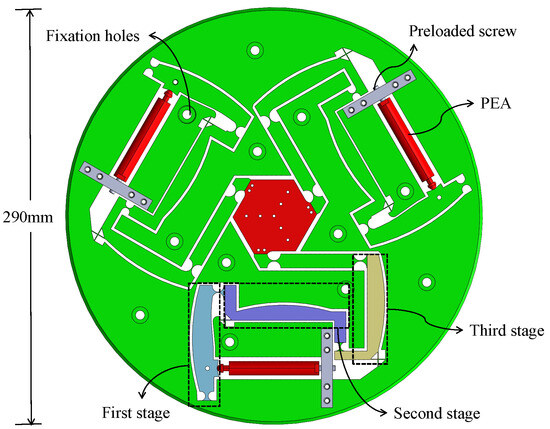 Fixation holes

Preloaded screw

PEA

290mm

Third stage

First stage

Second stage