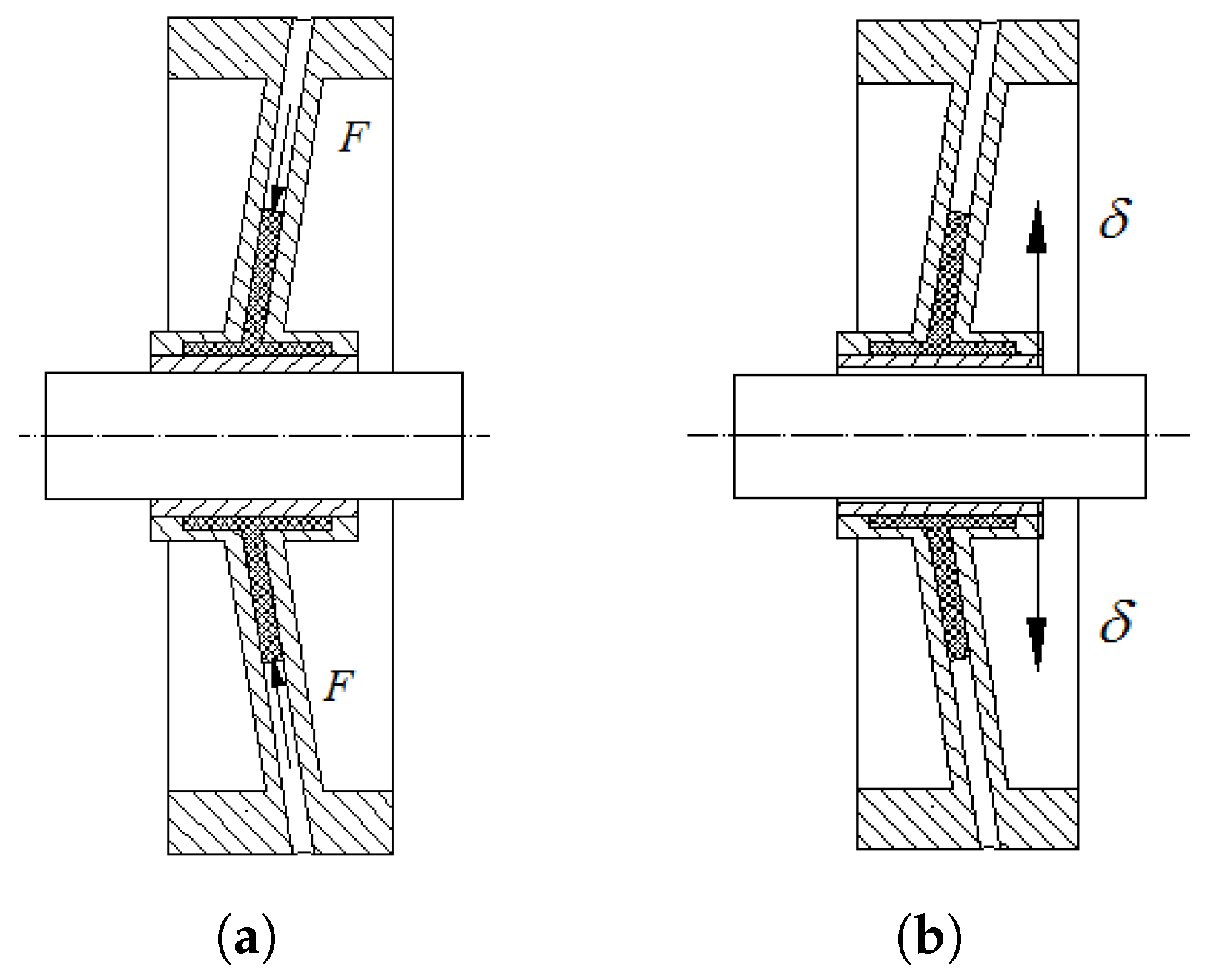 $F$

$F$

(a)

$\delta$

$\delta$

(b)