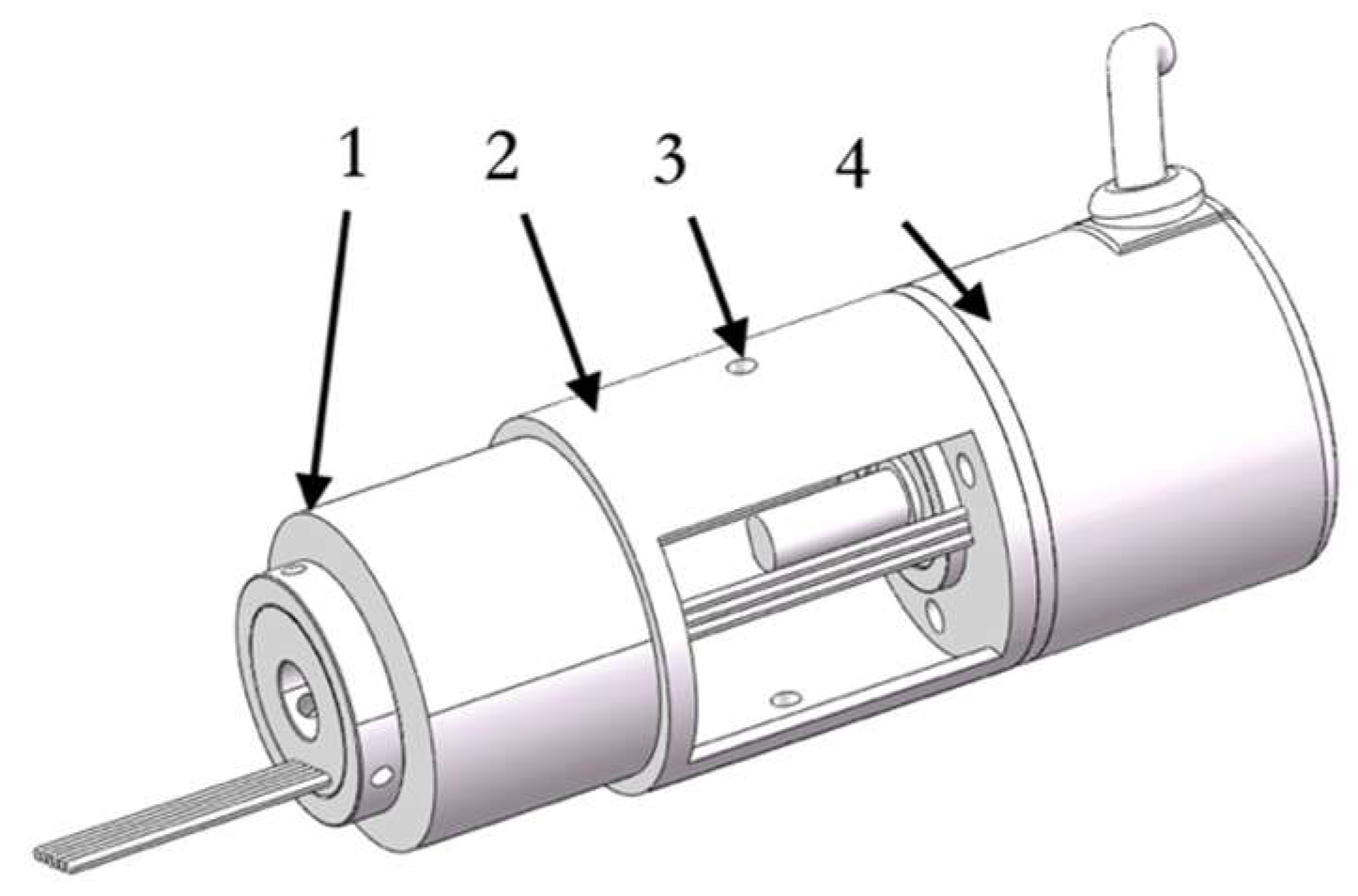 1 2 3 4